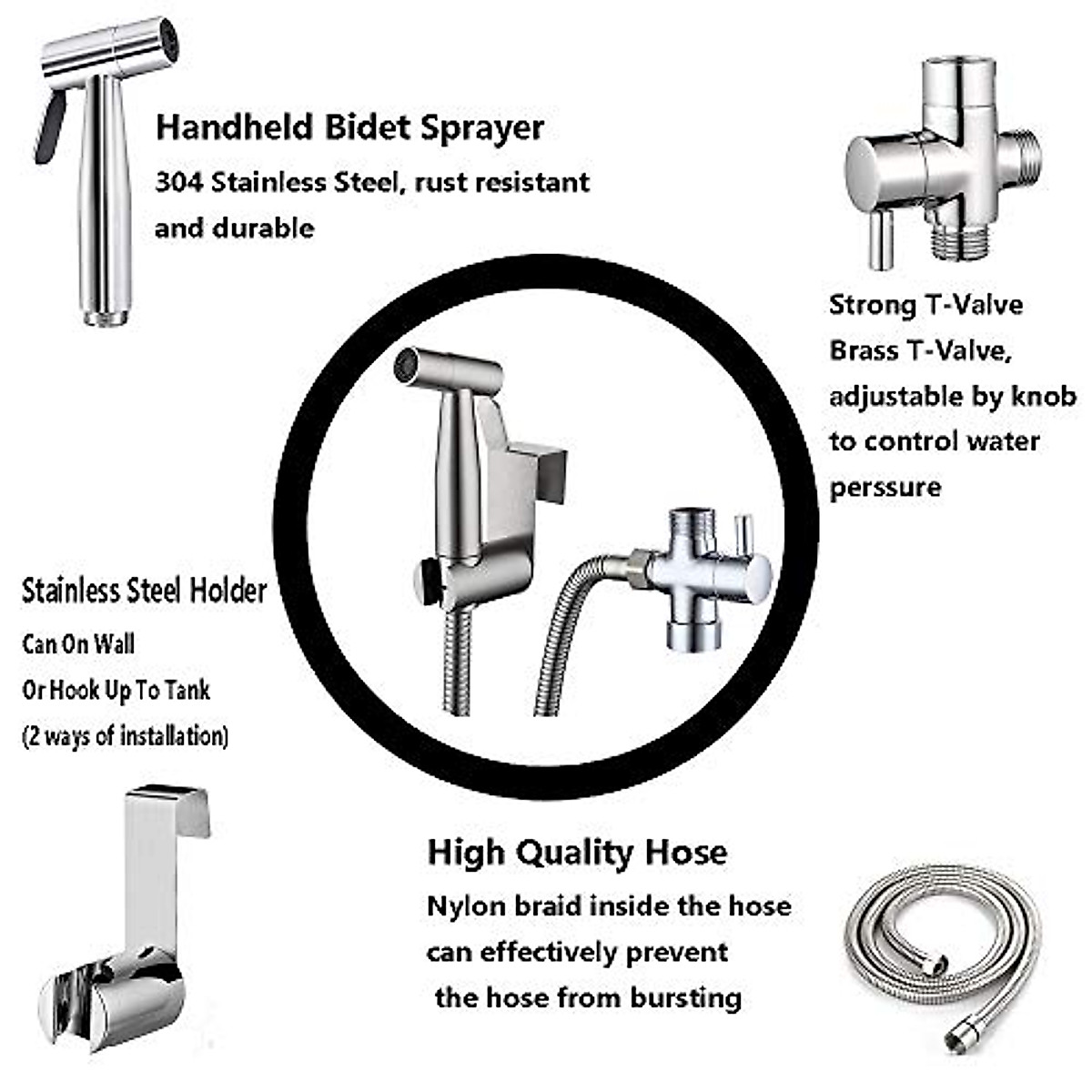 Handheld Bidet Sprayer
304 Stainless Steel, rust resistant and durable

Strong T-Valve
Brass T-Valve, adjustable by knob to control water perssure

Stainless Steel Holder
Can On Wall
Or Hook Up To Tank
(2 ways of installation)

High Quality Hose
Nylon braid inside the hose can effectively prevent the hose from bursting