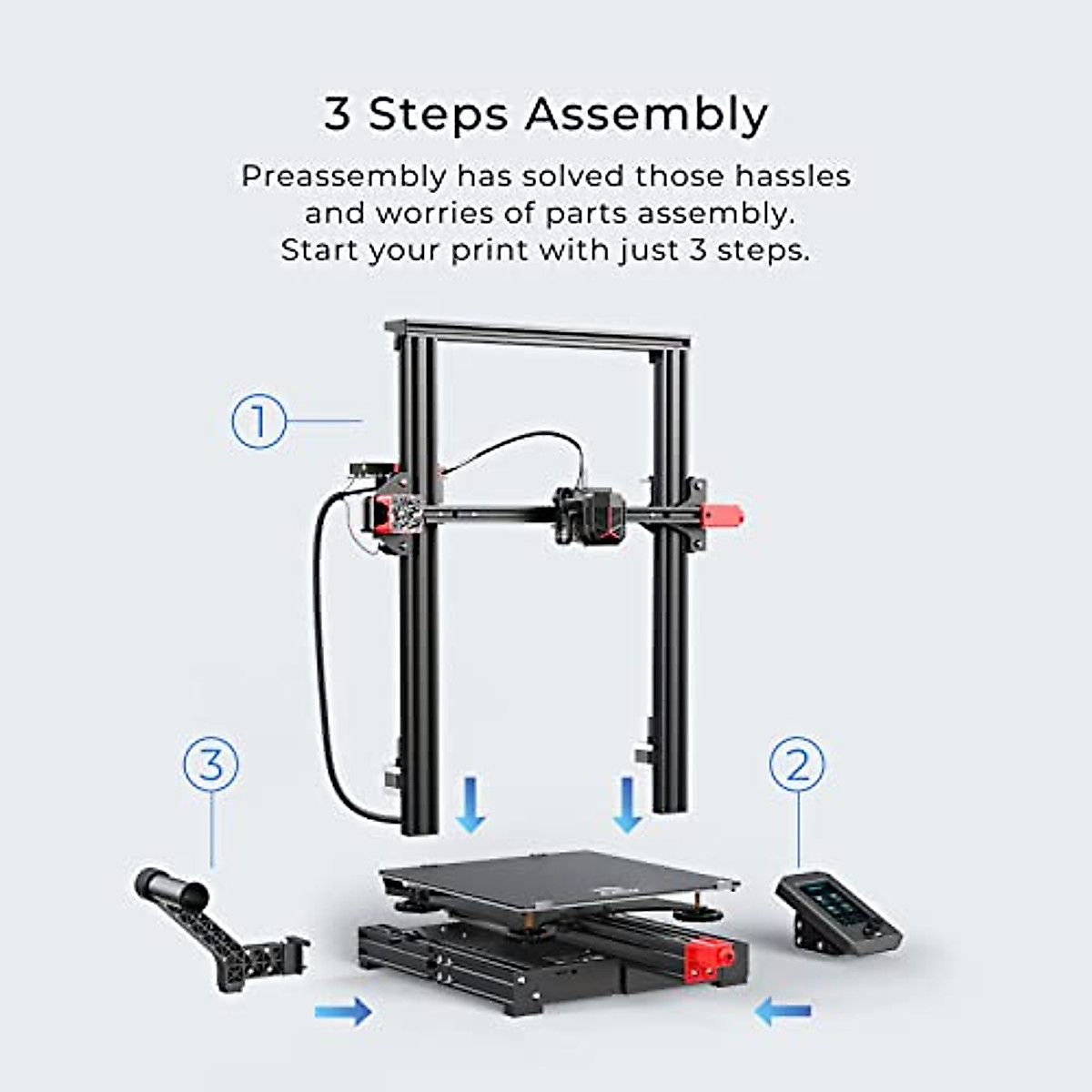 3 Steps Assembly

Preassembly has solved those hassles and worries of parts assembly. Start your print with just 3 steps.

1

3

2