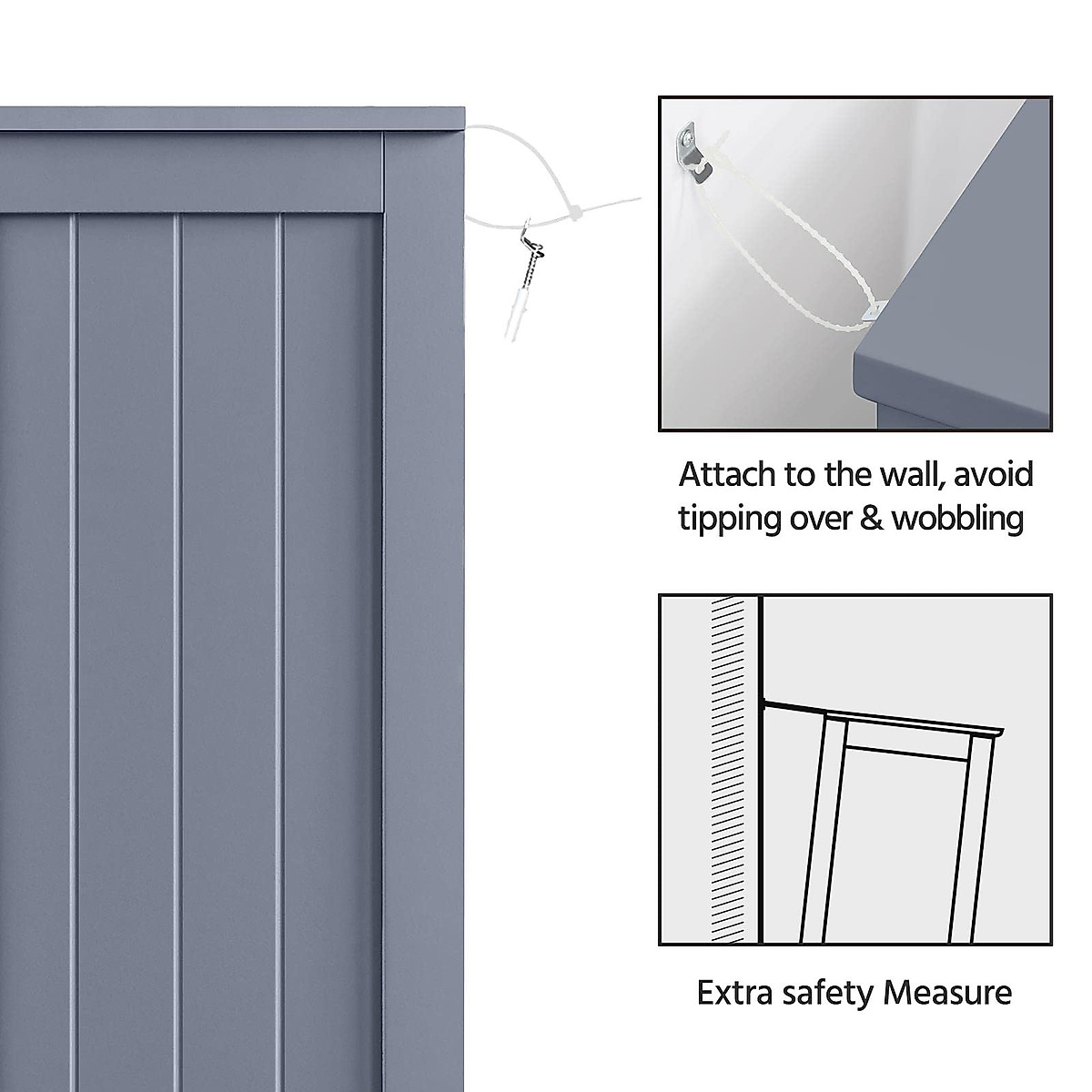 Attach to the wall, avoid tipping over & wobbling

Extra safety Measure