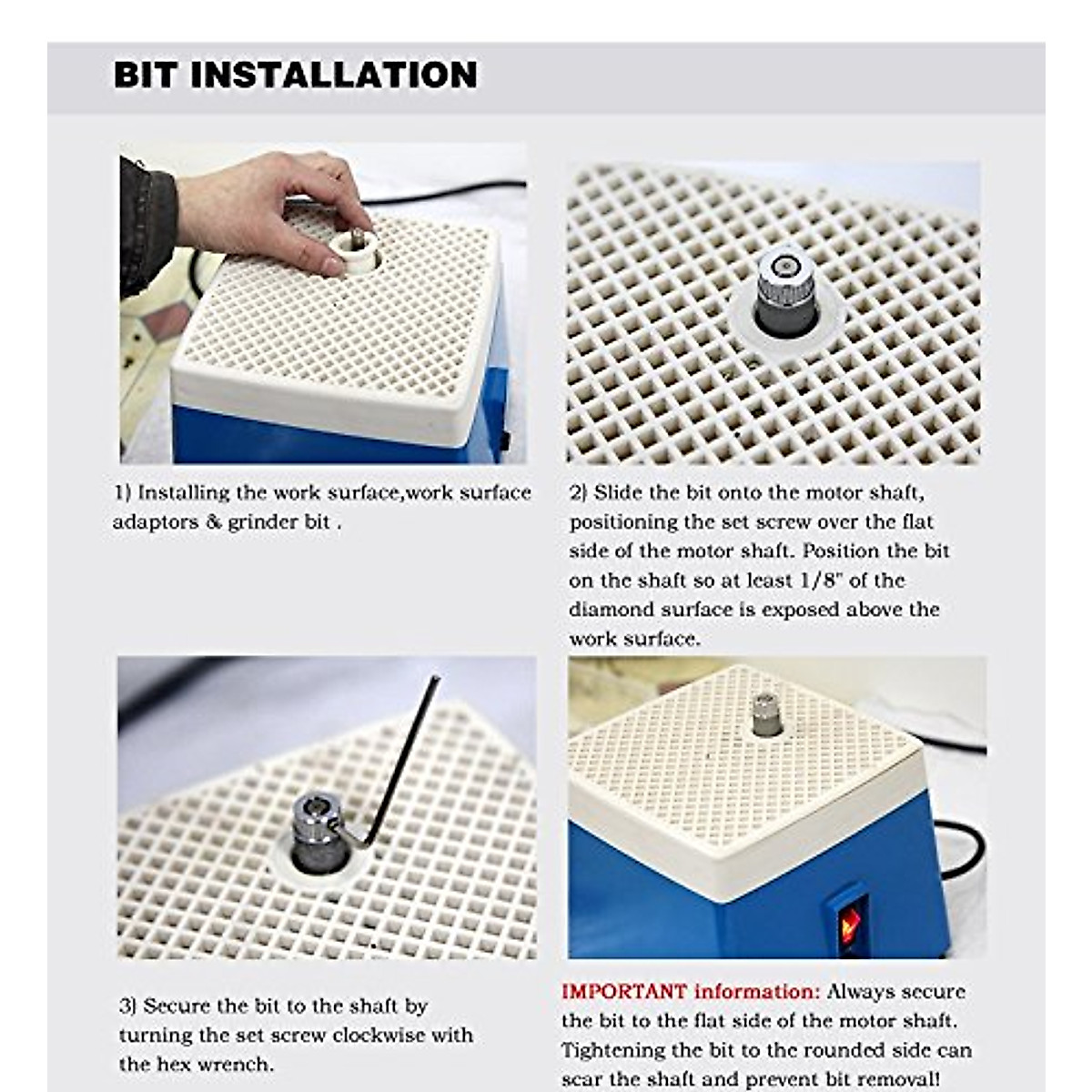 BIT INSTALLATION

1) Installing the work surface,work surface adaptors & grinder bit .

2) Slide the bit onto the motor shaft, positioning the set screw over the flat side of the motor shaft. Position the bit on the shaft so at least 1/8" of the diamond surface is exposed above the work surface.

3) Secure the bit to the shaft by turning the set screw clockwise with the hex wrench.

IMPORTANT information: Always secure the bit to the flat side of the motor shaft. Tightening the bit to the rounded side can scar the shaft and prevent bit removal!