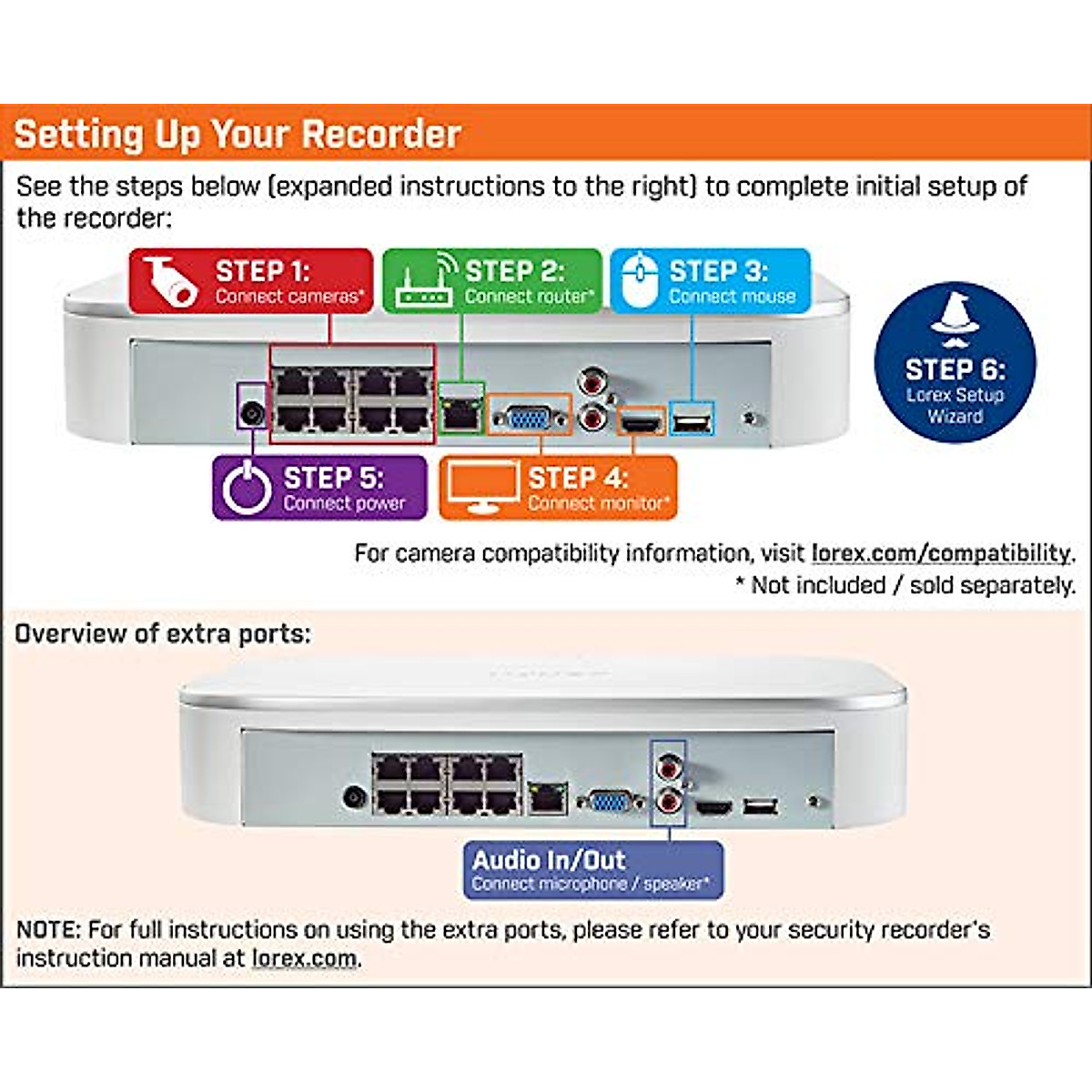 Setting Up Your Recorder

See the steps below (expanded instructions to the right) to complete initial setup of the recorder:

STEP 1:
Connect cameras*

STEP 2:
Connect router*

STEP 3:
Connect mouse

STEP 6:
Lorex Setup Wizard

STEP 5:
Connect power

STEP 4:
Connect monitor*

For camera compatibility information, visit lorex.com/compatibility.
* Not included / sold separately.

Overview of extra ports:

Audio In/Out
Connect microphone / speaker*

NOTE: For full instructions on using the extra ports, please refer to your security recorder's instruction manual at lorex.com.