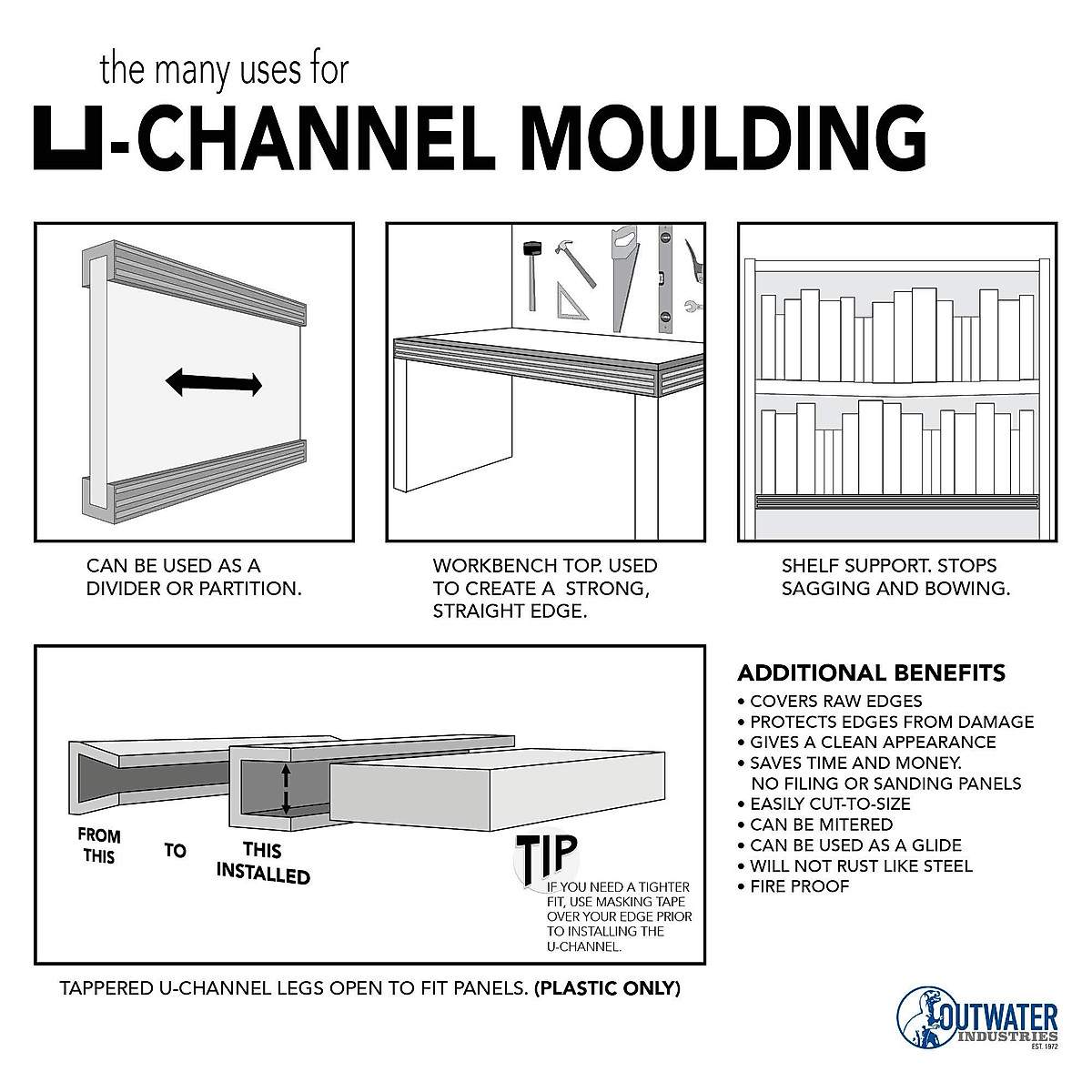 the many uses for

U-CHANNEL MOULDING

CAN BE USED AS A DIVIDER OR PARTITION.

WORKBENCH TOP. USED TO CREATE A STRONG, STRAIGHT EDGE.

SHELF SUPPORT. STOPS SAGGING AND BOWING.

FROM THIS

TO

THIS INSTALLED

TIP
IF YOU NEED A TIGHTER FIT, USE MASKING TAPE OVER YOUR EDGE PRIOR TO INSTALLING THE U-CHANNEL.

TAPPERED U-CHANNEL LEGS OPEN TO FIT PANELS. (PLASTIC ONLY)

ADDITIONAL BENEFITS
• COVERS RAW EDGES
• PROTECTS EDGES FROM DAMAGE
• GIVES A CLEAN APPEARANCE
• SAVES TIME AND MONEY. NO FILING OR SANDING PANELS
• EASILY CUT-TO-SIZE
• CAN BE MITERED
• CAN BE USED AS A GLIDE
• WILL NOT RUST LIKE STEEL
• FIRE PROOF

OUTWATER INDUSTRIES EST. 1972