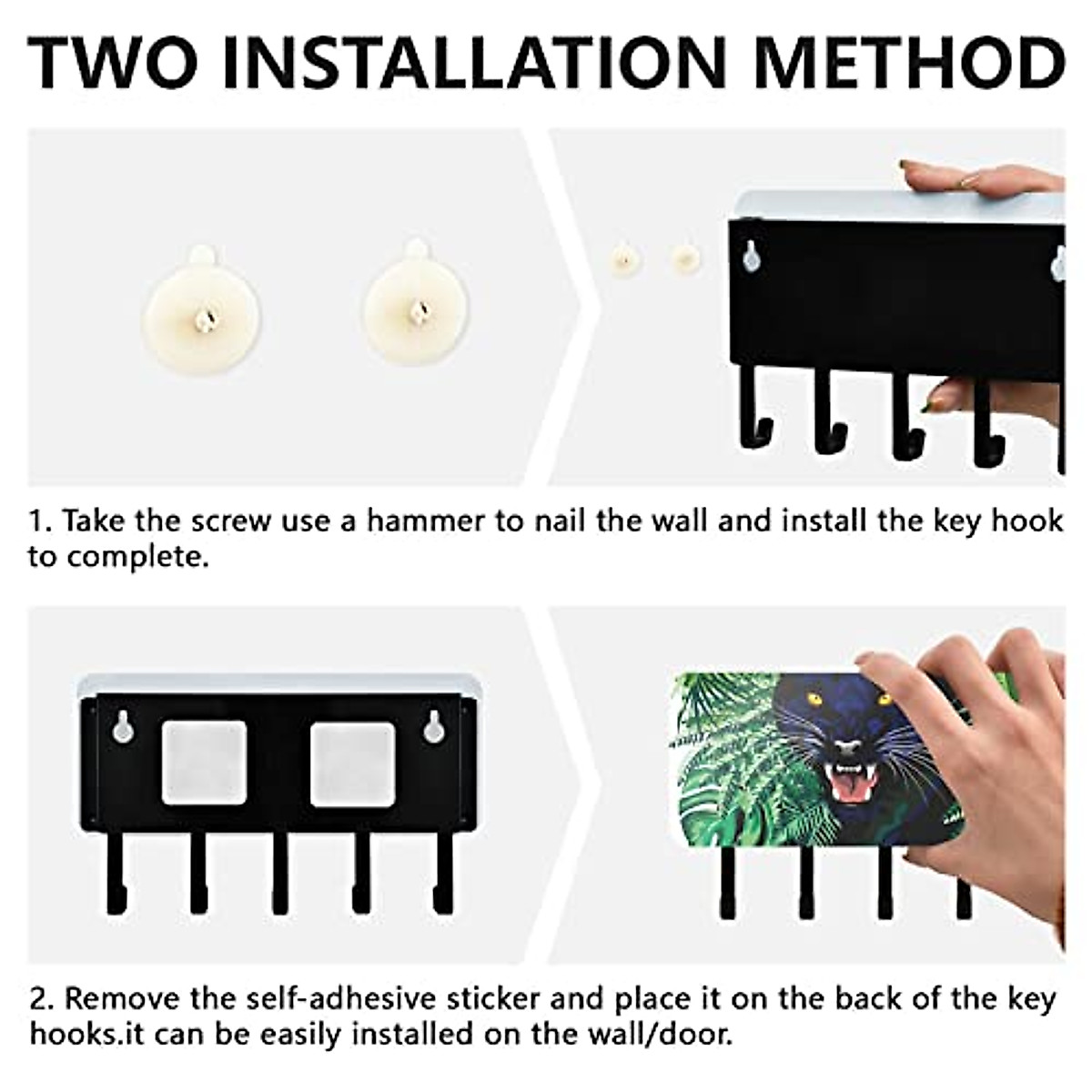 TWO INSTALLATION METHOD

1. Take the screw use a hammer to nail the wall and install the key hook to complete.

2. Remove the self-adhesive sticker and place it on the back of the key hooks.it can be easily installed on the wall/door.