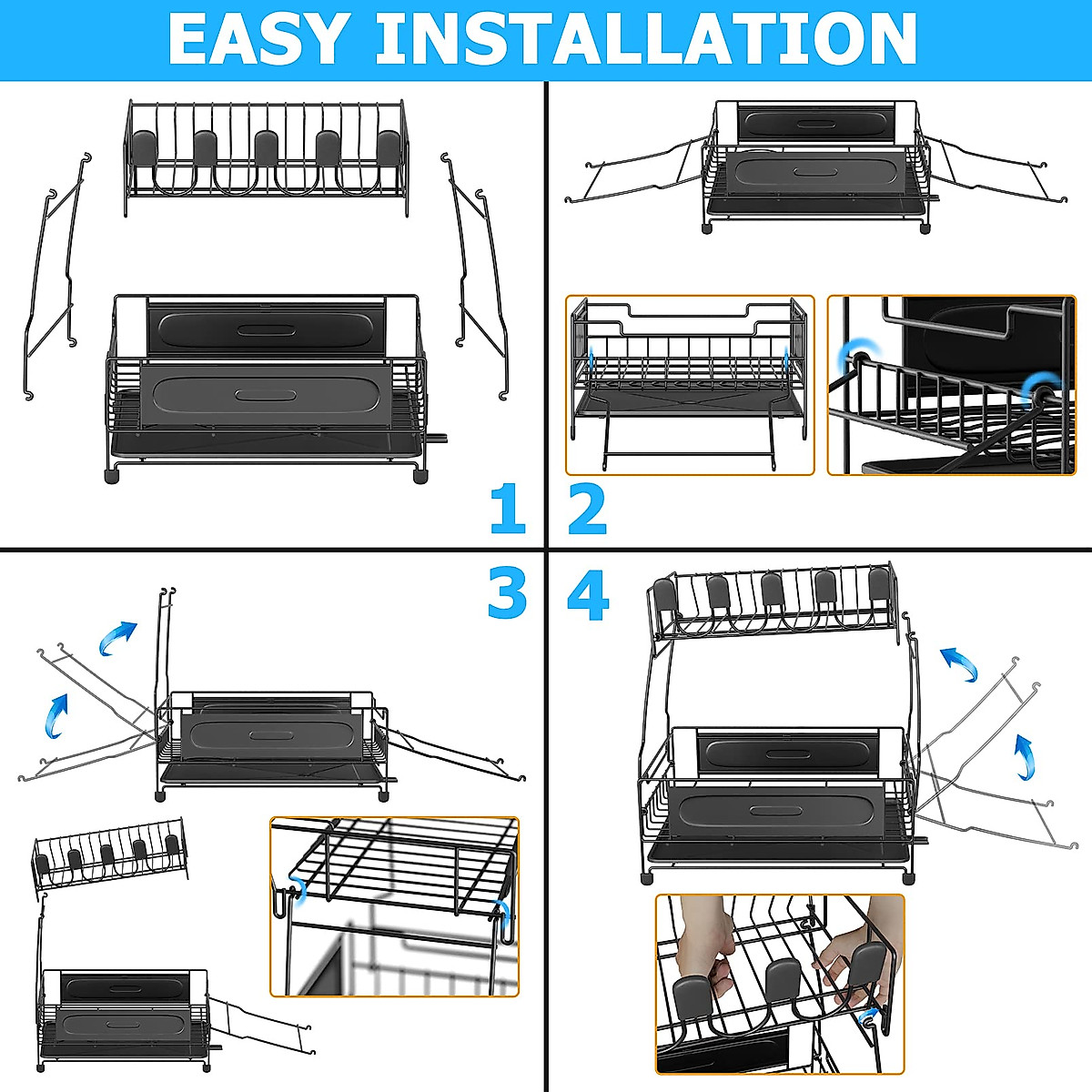 EASY INSTALLATION

1

2

3

4