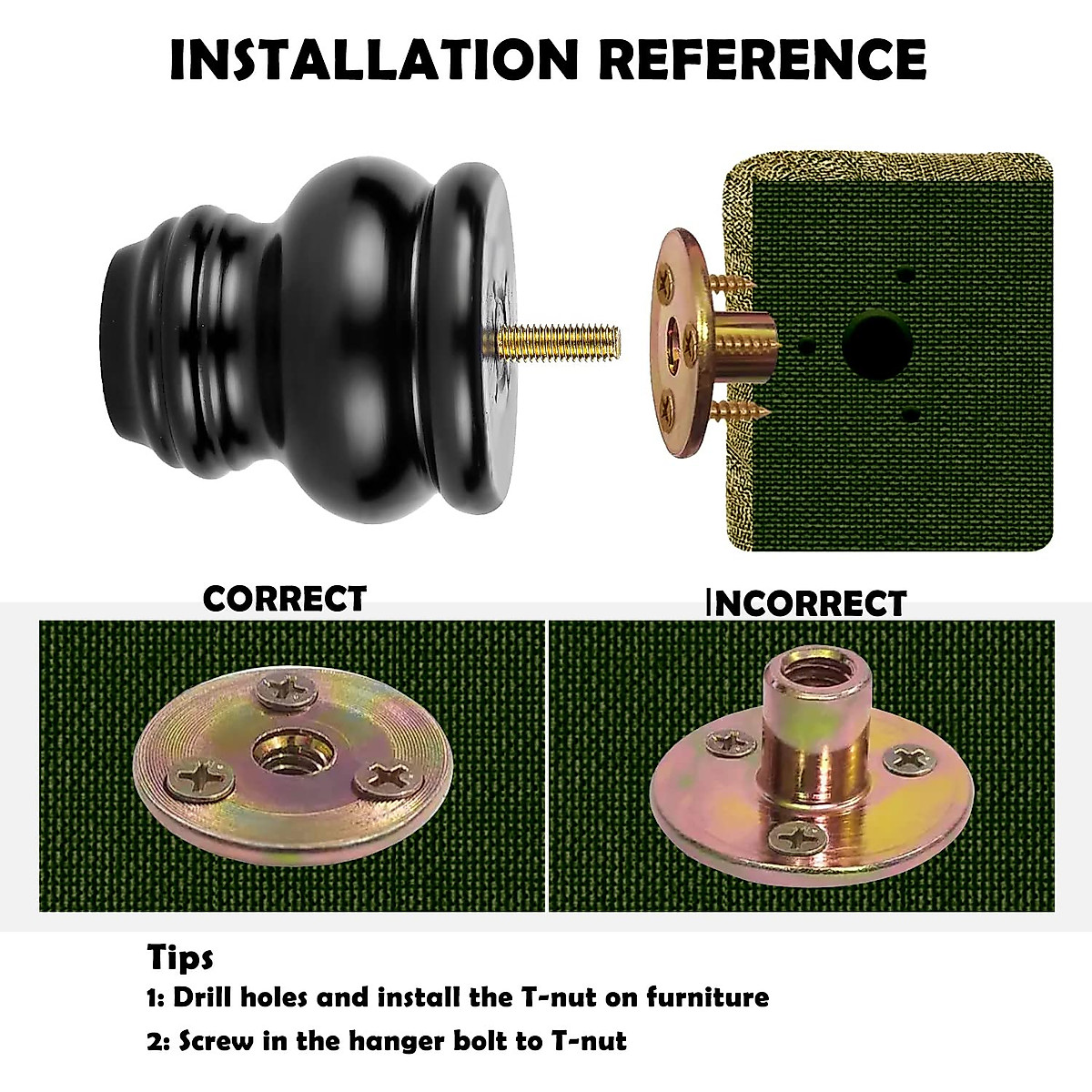 INSTALLATION REFERENCE

CORRECT

INCORRECT

Tips

1: Drill holes and install the T-nut on furniture

2: Screw in the hanger bolt to T-nut