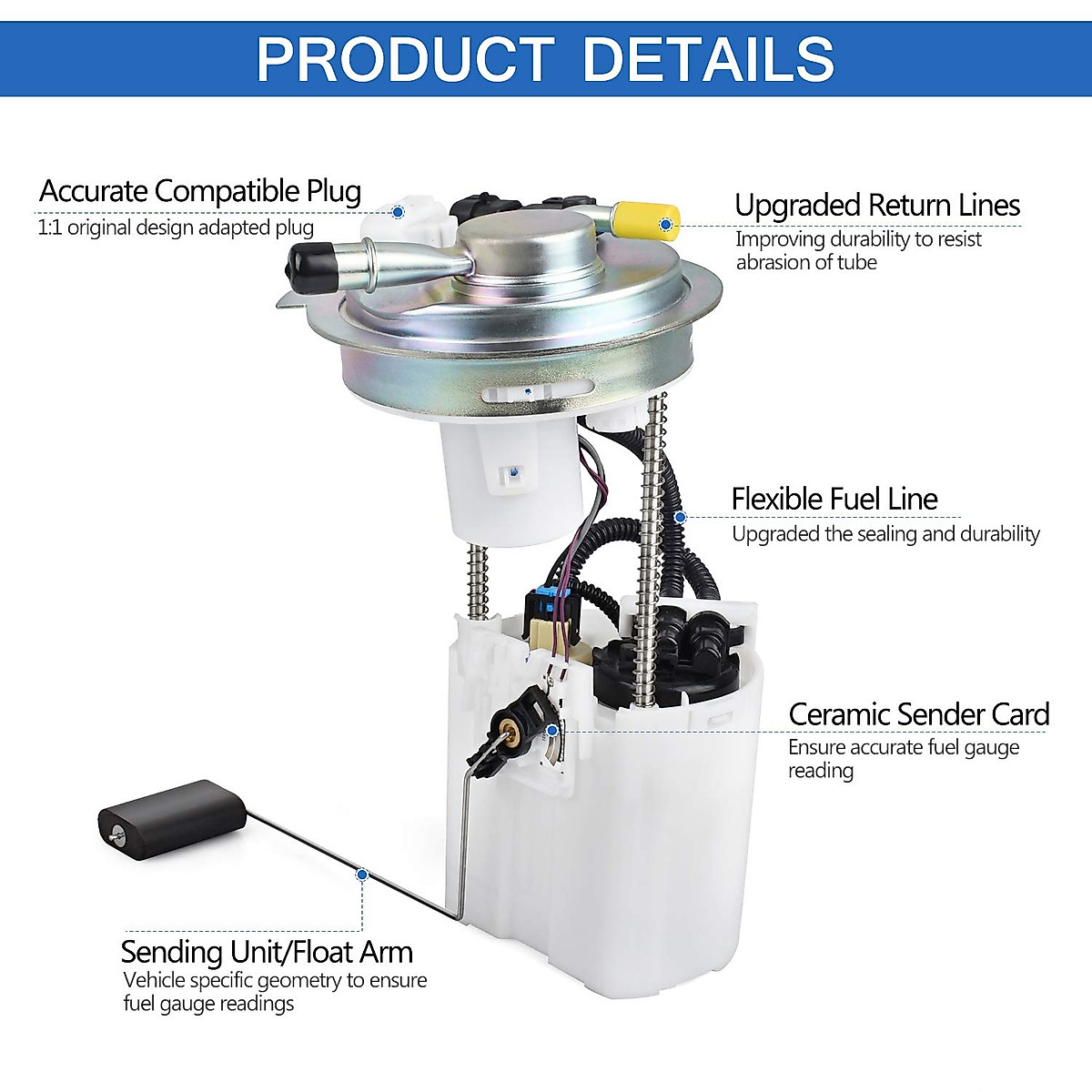 PRODUCT DETAILS

Accurate Compatible Plug
1:1 original design adapted plug

Upgraded Return Lines
Improving durability to resist abrasion of tube

Flexible Fuel Line
Upgraded the sealing and durability

Ceramic Sender Card
Ensure accurate fuel gauge reading

Sending Unit/Float Arm
Vehicle specific geometry to ensure fuel gauge readings