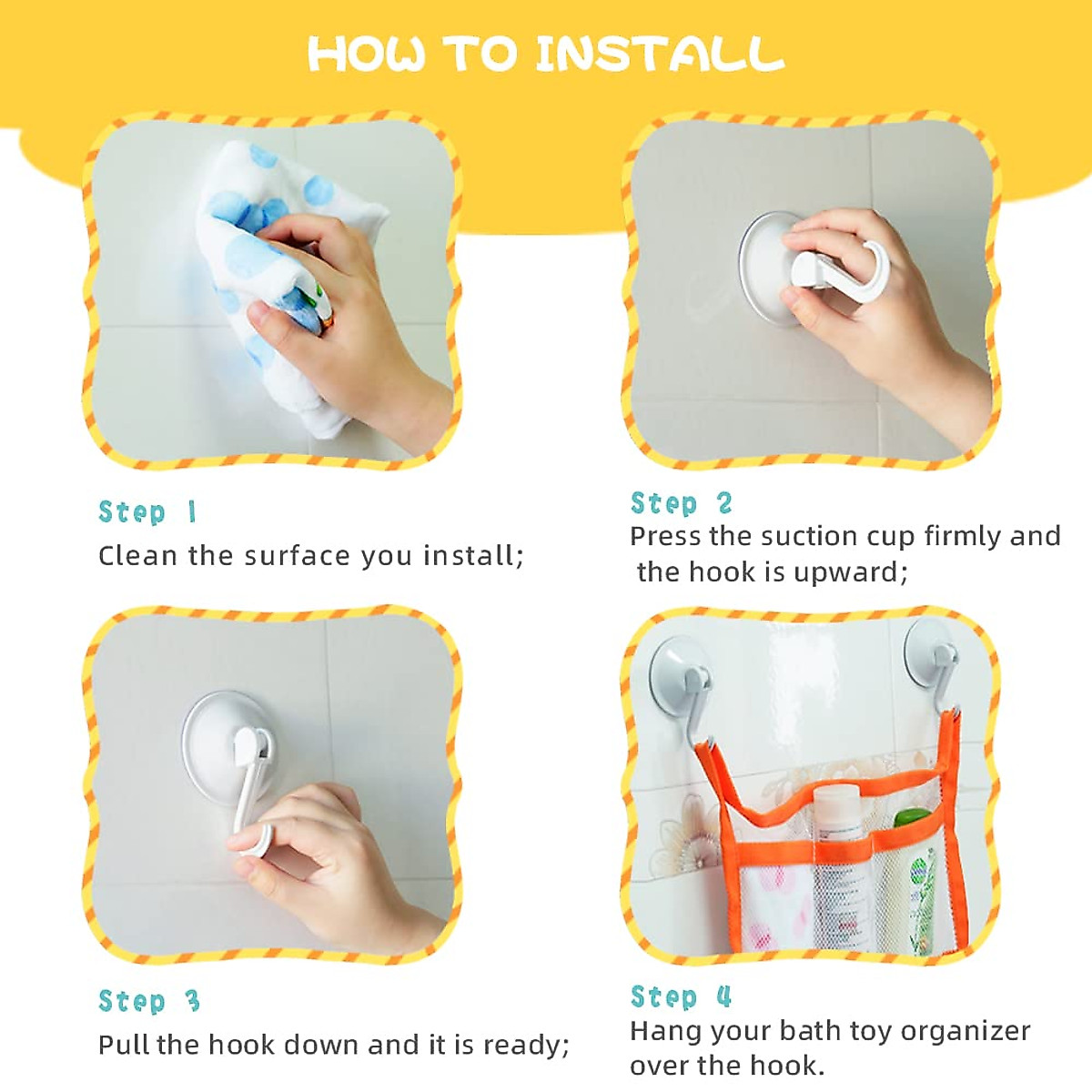 HOW TO INSTALL

Step 1
Clean the surface you install;

Step 2
Press the suction cup firmly and the hook is upward;

Step 3
Pull the hook down and it is ready;

Step 4
Hang your bath toy organizer over the hook.