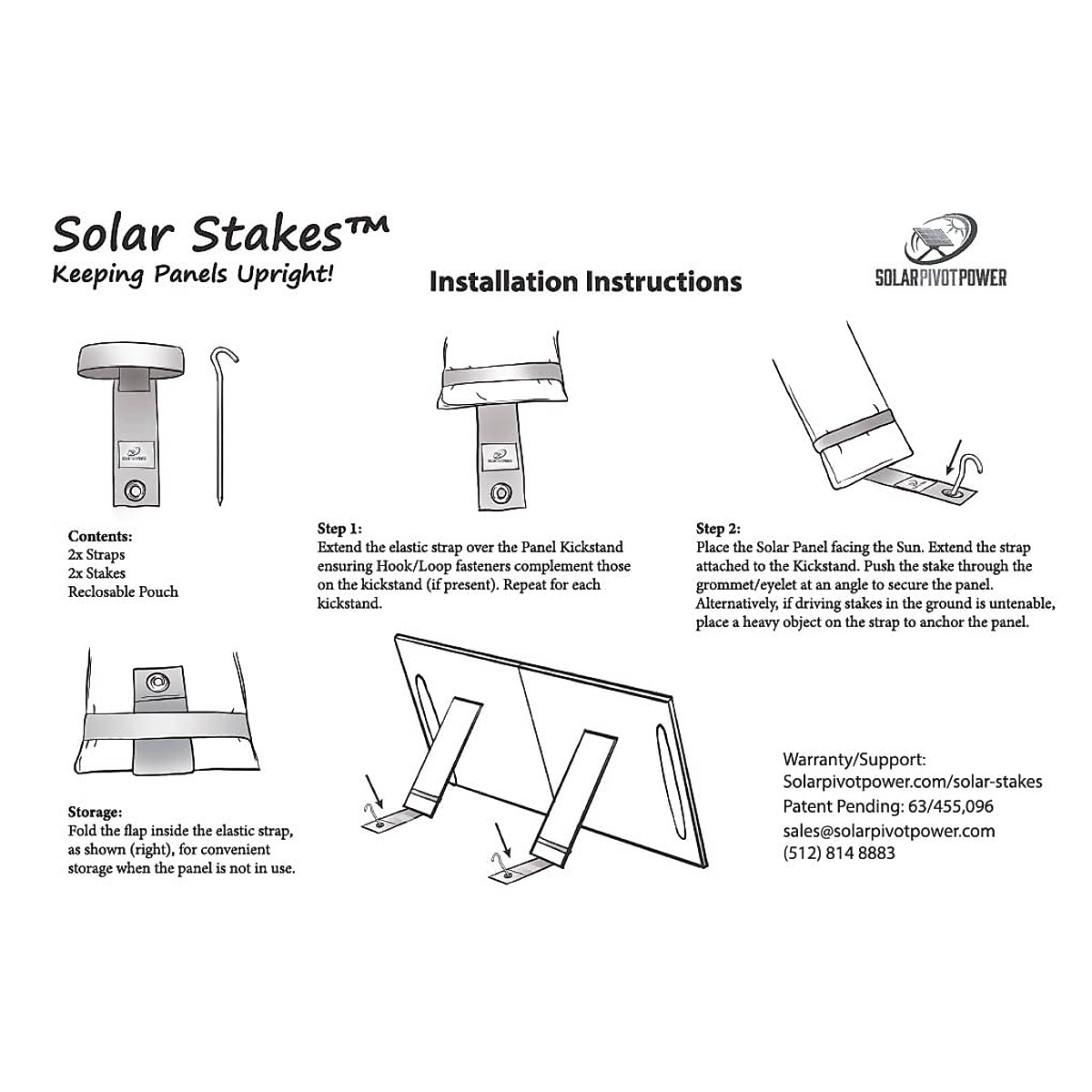 Solar Stakes™
Keeping Panels Upright!

Installation Instructions

SOLARPIVOTPOWER

Contents:
2x Straps
2x Stakes
Reclosable Pouch

Step 1:
Extend the elastic strap over the Panel Kickstand ensuring Hook/Loop fasteners complement those on the kickstand (if present). Repeat for each kickstand.

Step 2:
Place the Solar Panel facing the Sun. Extend the strap attached to the Kickstand. Push the stake through the grommet/eyelet at an angle to secure the panel. Alternatively, if driving stakes in the ground is untenable, place a heavy object on the strap to anchor the panel.

Storage:
Fold the flap inside the elastic strap, as shown (right), for convenient storage when the panel is not in use.

Warranty/Support:
Solarpivotpower.com/solar-stakes
Patent Pending: 63/455,096
sales@solarpivotpower.com
(512) 814 8883