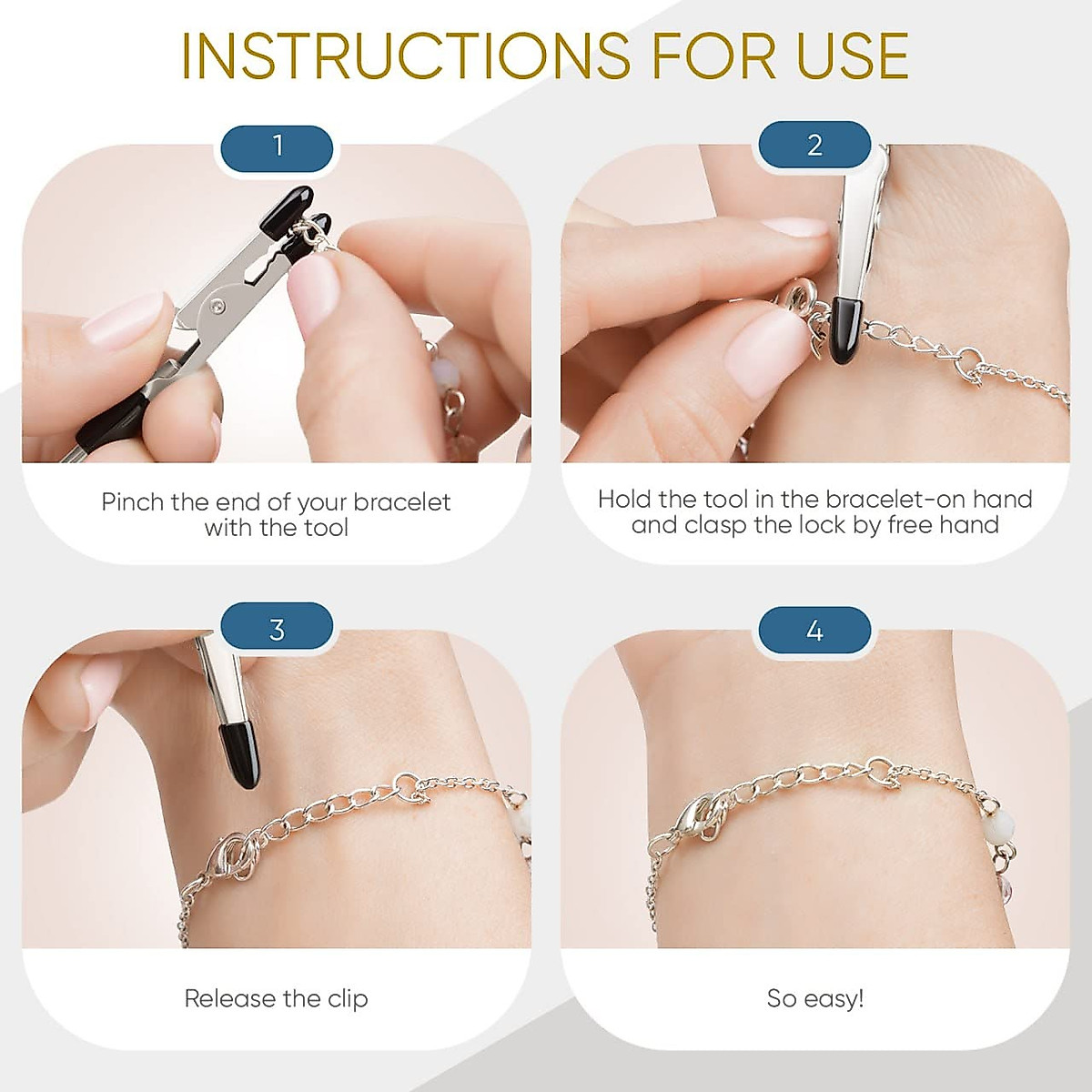 INSTRUCTIONS FOR USE

1

Pinch the end of your bracelet with the tool

2

Hold the tool in the bracelet-on hand and clasp the lock by free hand

3

Release the clip

4

So easy!