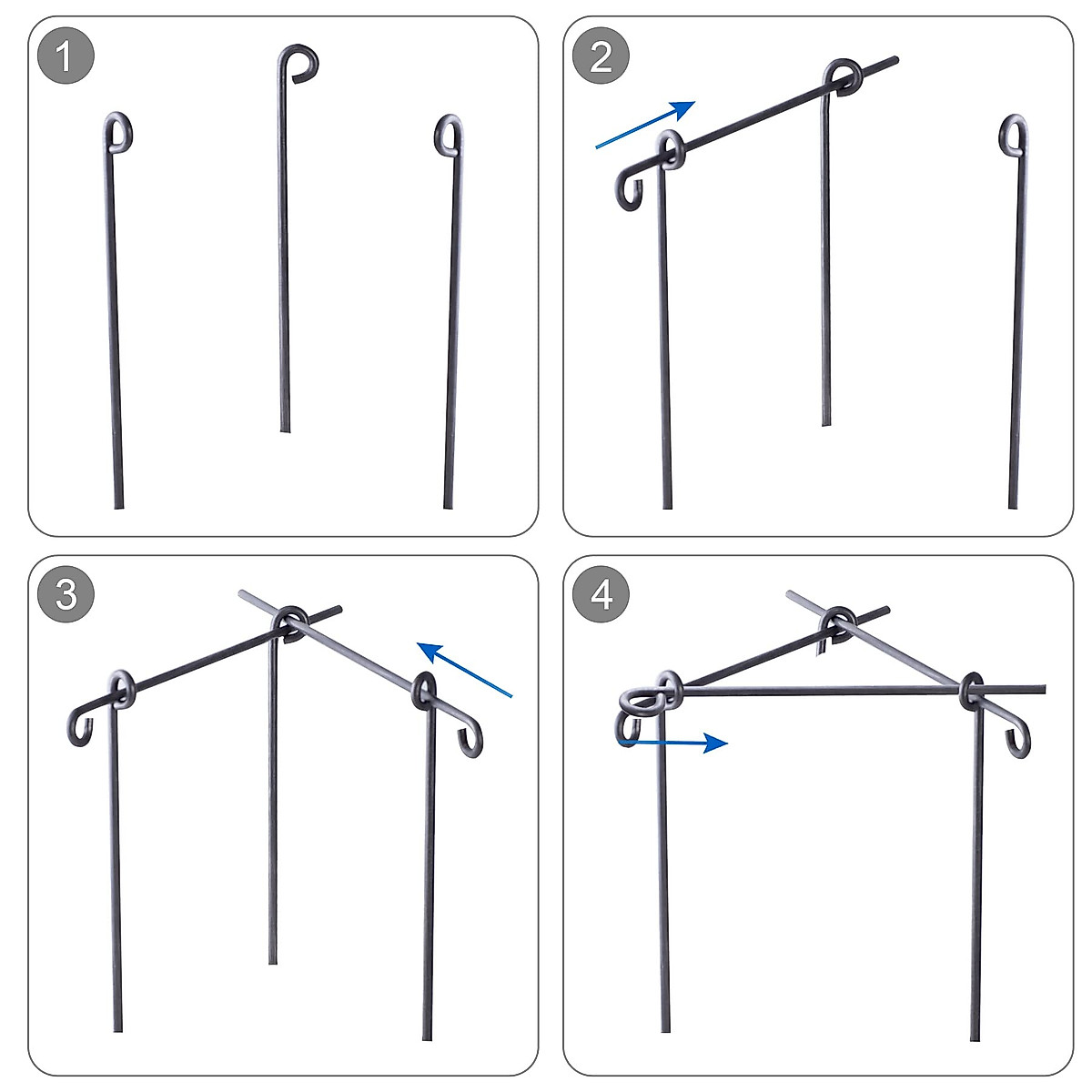 1

2

3

4