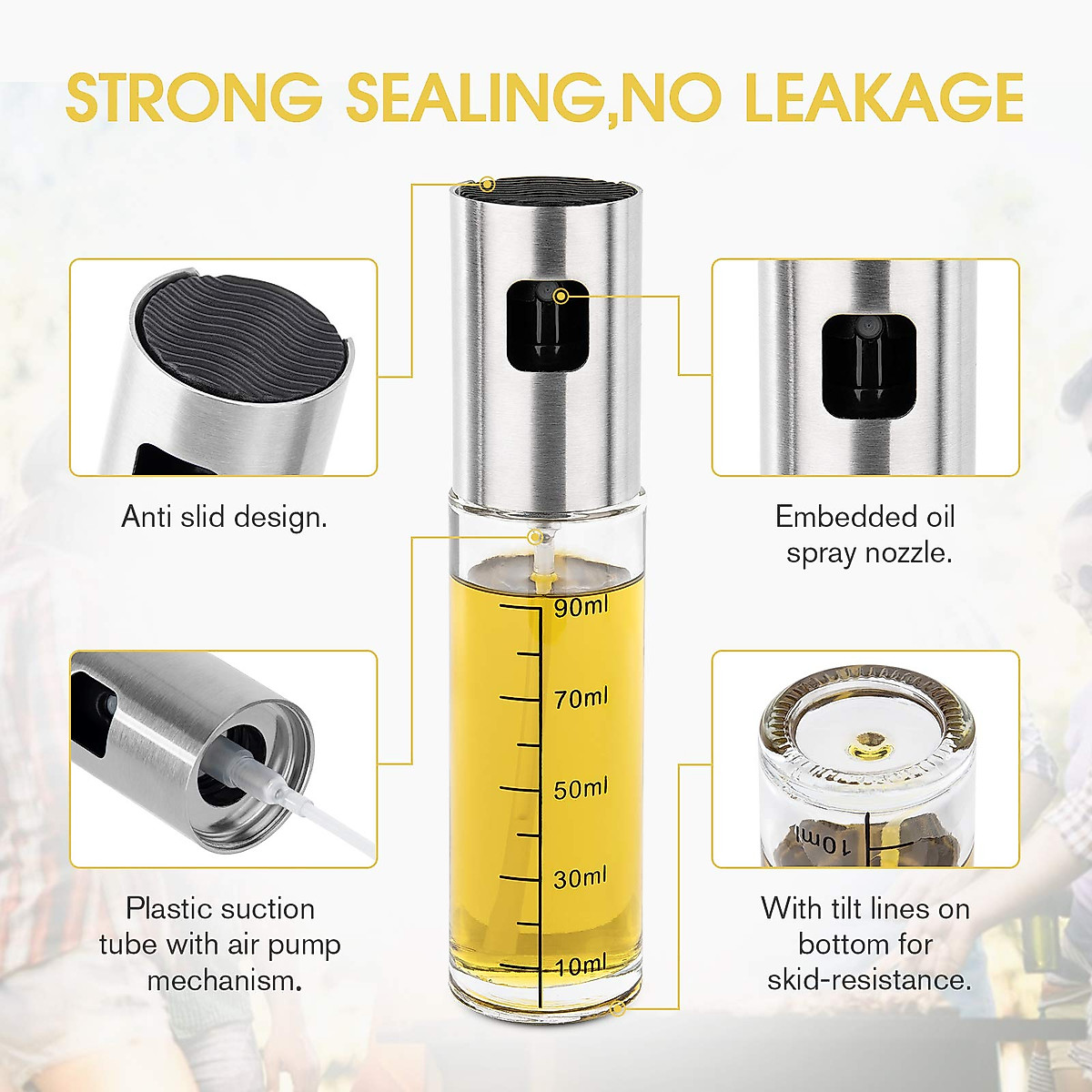 STRONG SEALING,NO LEAKAGE

Anti slid design.

Embedded oil spray nozzle.

90ml
70ml
50ml
30ml
10ml

Plastic suction tube with air pump mechanism.

10ml

With tilt lines on bottom for skid-resistance.