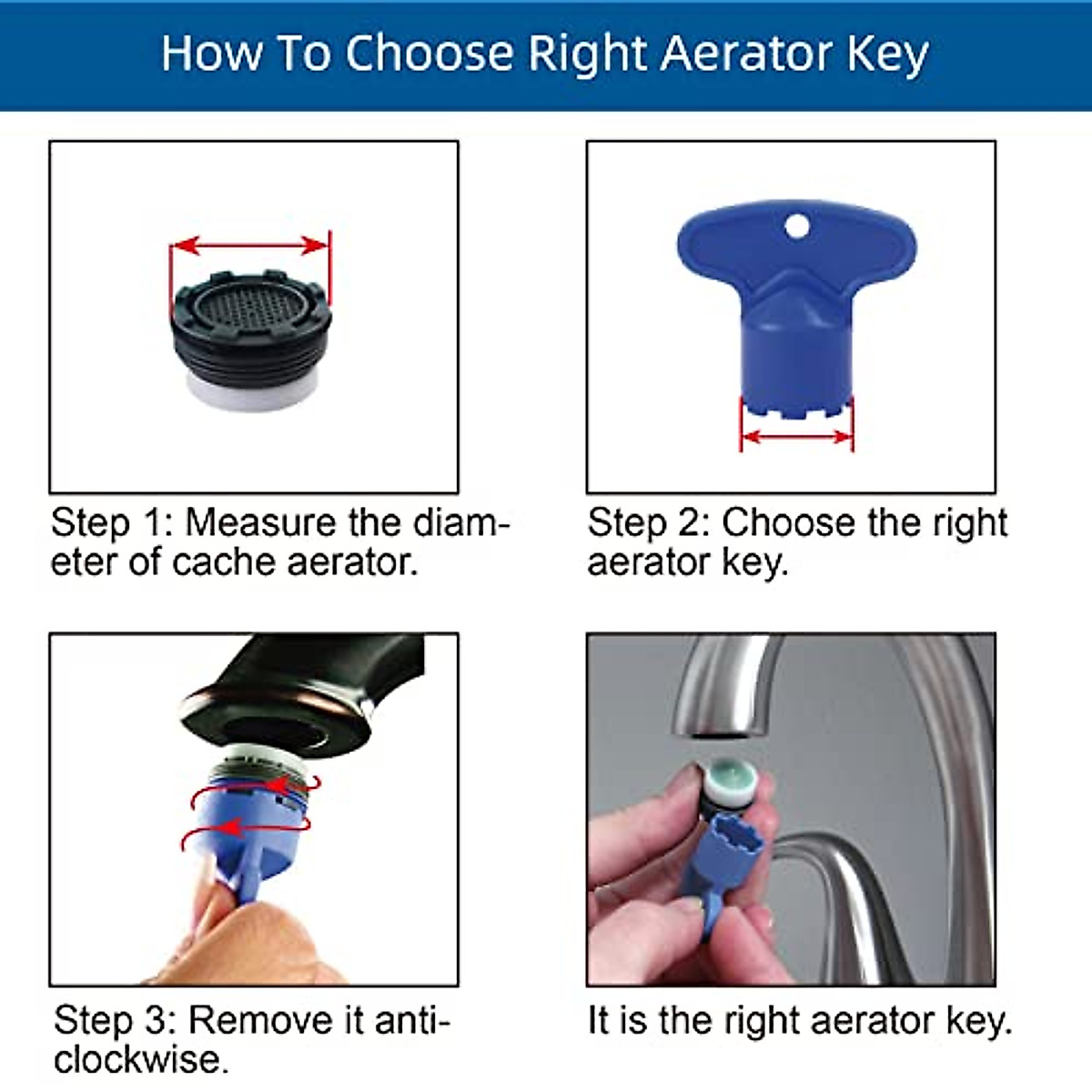 How To Choose Right Aerator Key

Step 1: Measure the diameter of cache aerator.

Step 2: Choose the right aerator key.

Step 3: Remove it anti-clockwise.

It is the right aerator key.