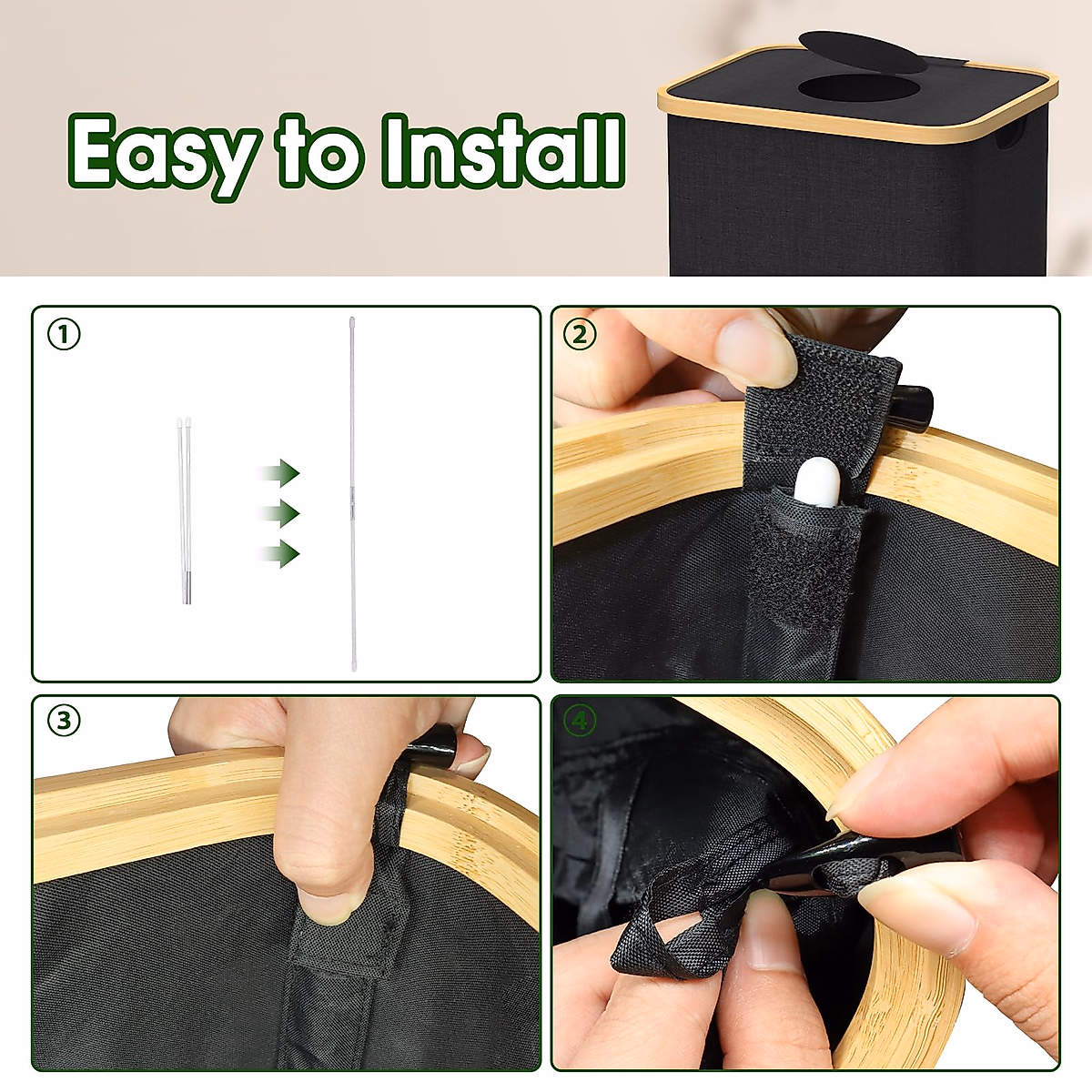 Easy to Install

①

②

③

④