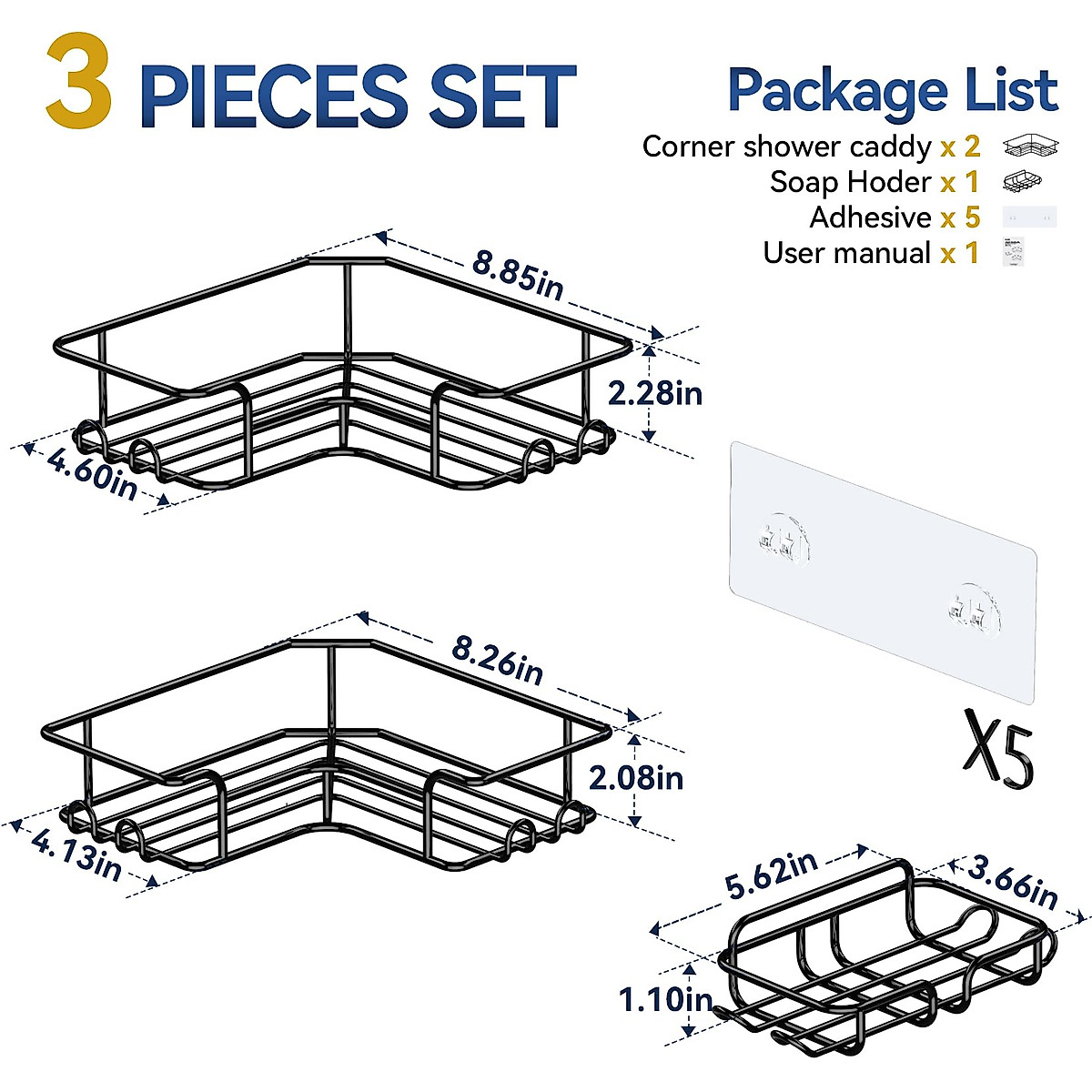 3 PIECES SET

Package List
Corner shower caddy x 2
Soap Hoder x 1
Adhesive x 5
User manual x 1

8.85in
2.28in
4.60in

8.26in
2.08in
4.13in

X5

5.62in
3.66in
1.10in