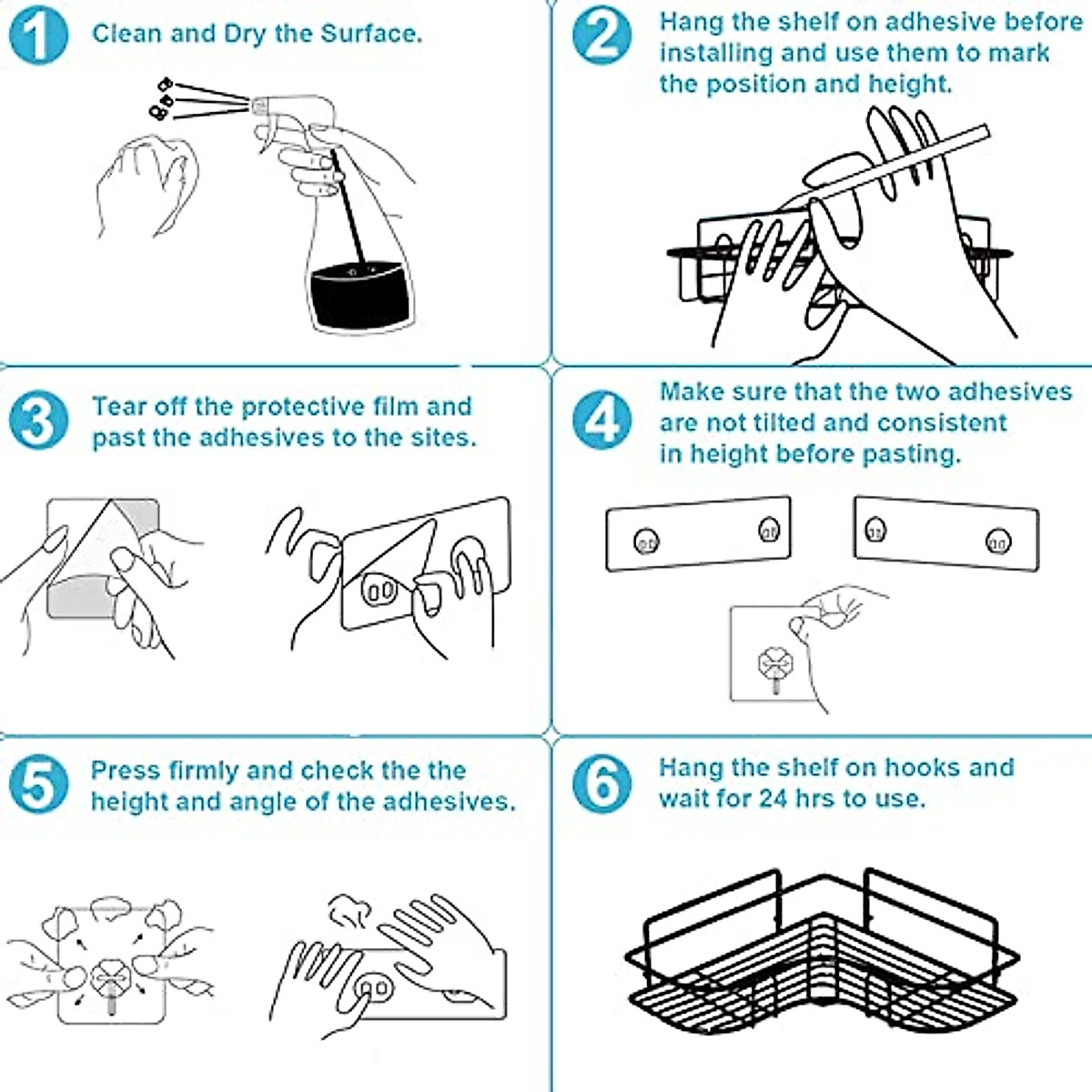 1 Clean and Dry the Surface.

2 Hang the shelf on adhesive before installing and use them to mark the position and height.

3 Tear off the protective film and past the adhesives to the sites.

4 Make sure that the two adhesives are not tilted and consistent in height before pasting.

5 Press firmly and check the the height and angle of the adhesives.

6 Hang the shelf on hooks and wait for 24 hrs to use.