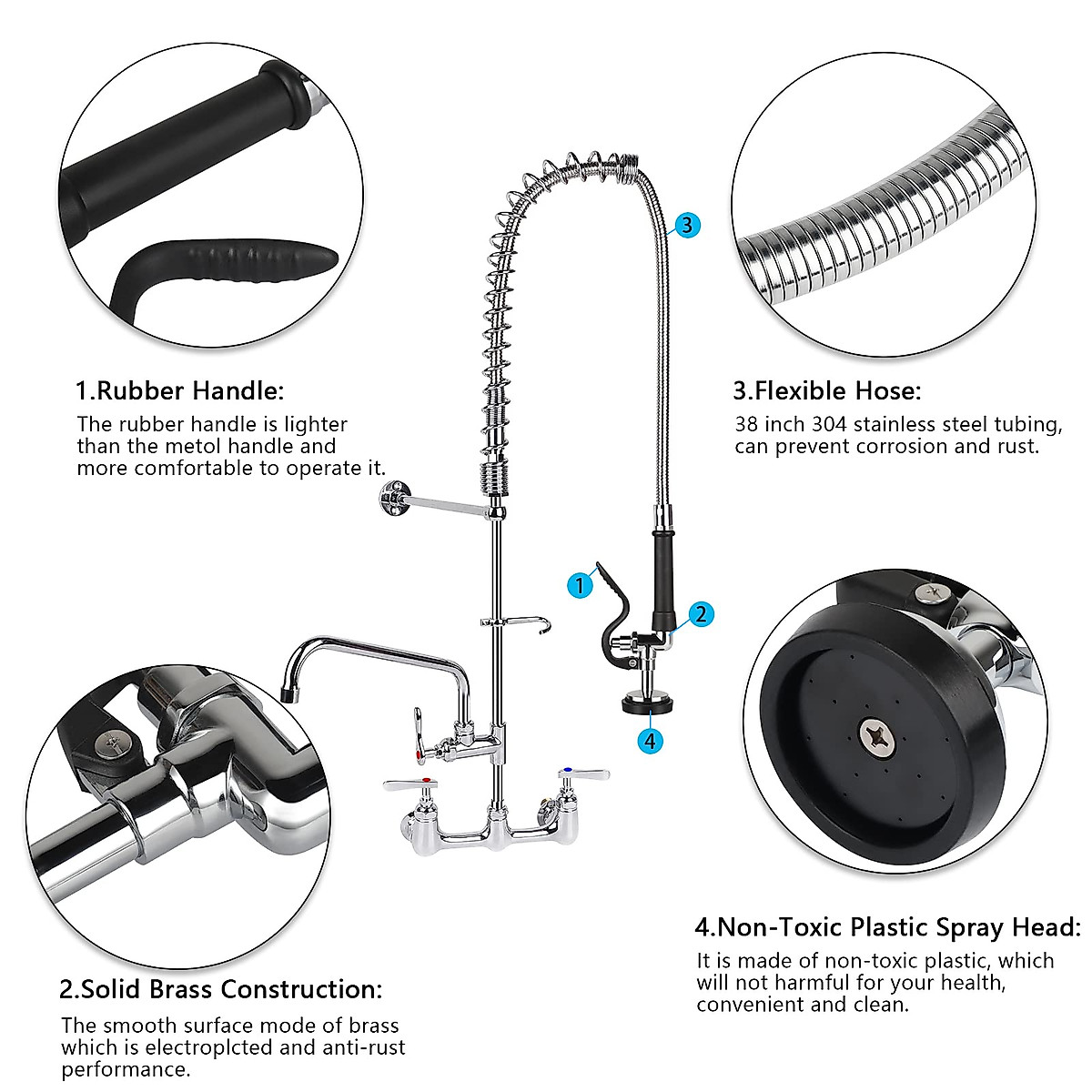 1.Rubber Handle:
The rubber handle is lighter than the metol handle and more comfortable to operate it.

3

3.Flexible Hose:
38 inch 304 stainless steel tubing, can prevent corrosion and rust.

1

2

4

2.Solid Brass Construction:
The smooth surface mode of brass which is electroplcted and anti-rust performance.

4.Non-Toxic Plastic Spray Head:
It is made of non-toxic plastic, which will not harmful for your health, convenient and clean.