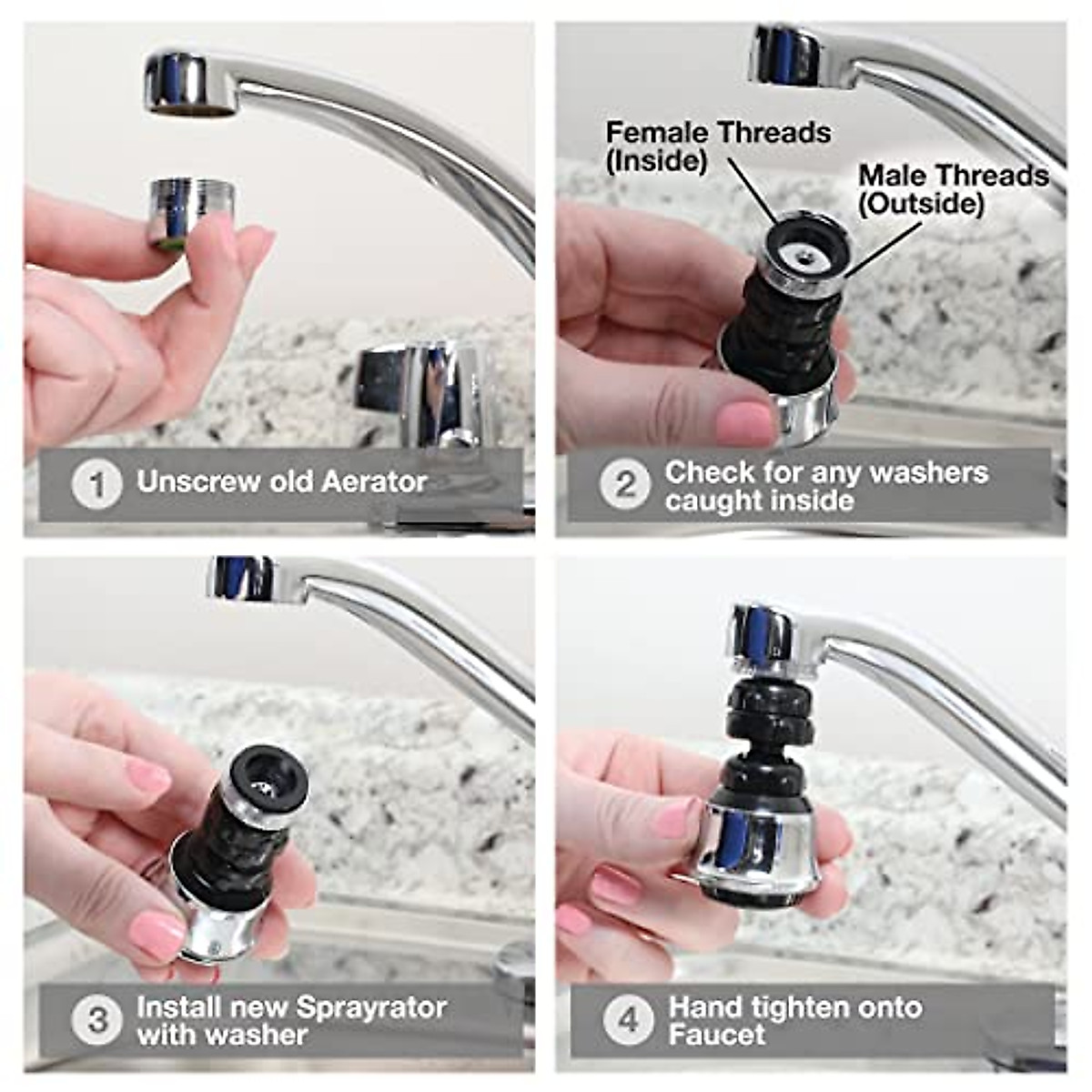 1 Unscrew old Aerator

Female Threads (Inside)

Male Threads (Outside)

2 Check for any washers caught inside

3 Install new Sprayrator with washer

4 Hand tighten onto Faucet