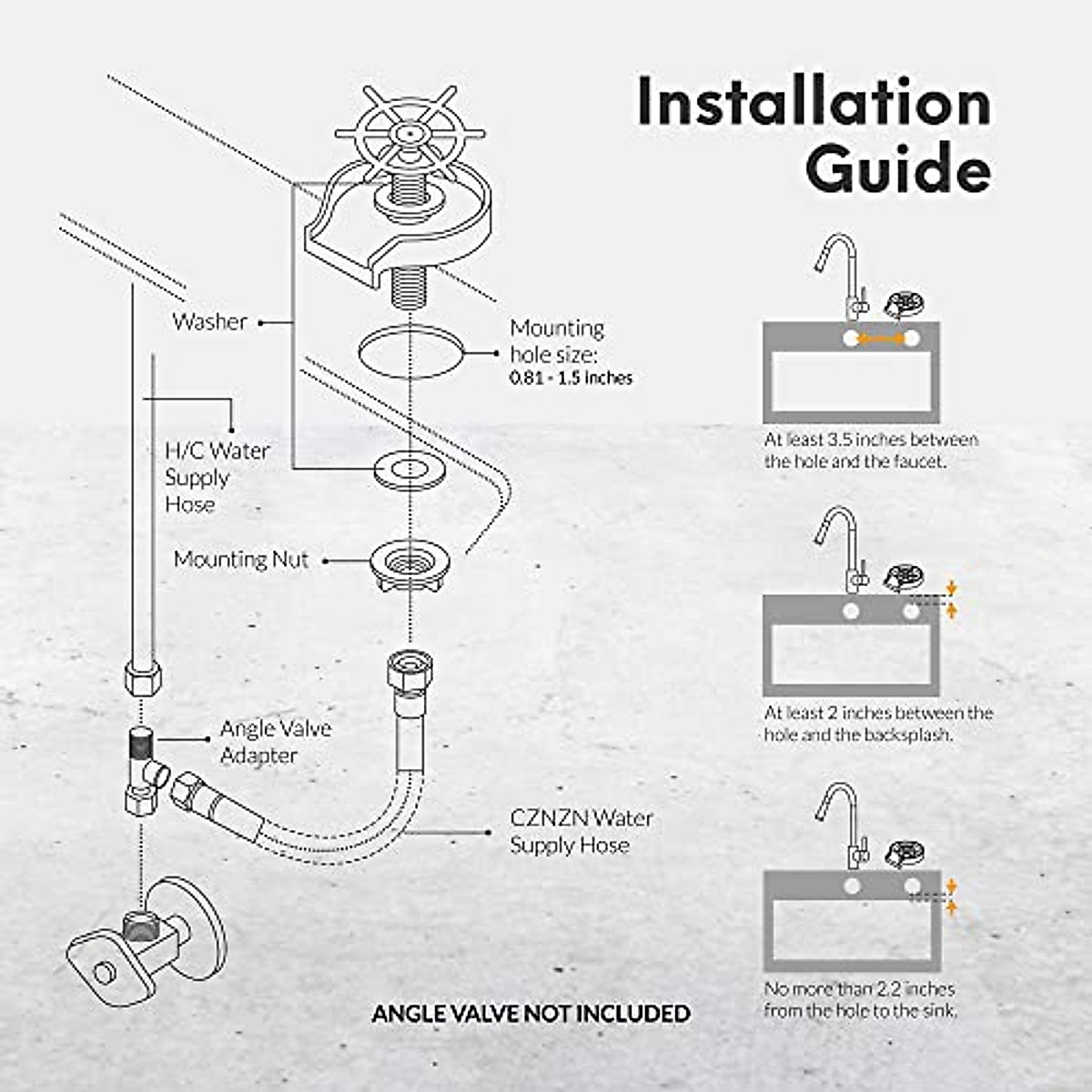 Installation Guide

Washer

Mounting hole size:
0.81 - 1.5 inches

H/C Water Supply Hose

Mounting Nut

Angle Valve Adapter

CZNZN Water Supply Hose

ANGLE VALVE NOT INCLUDED

At least 3.5 inches between the hole and the faucet.

At least 2 inches between the hole and the backsplash.

No more than 2.2 inches from the hole to the sink.