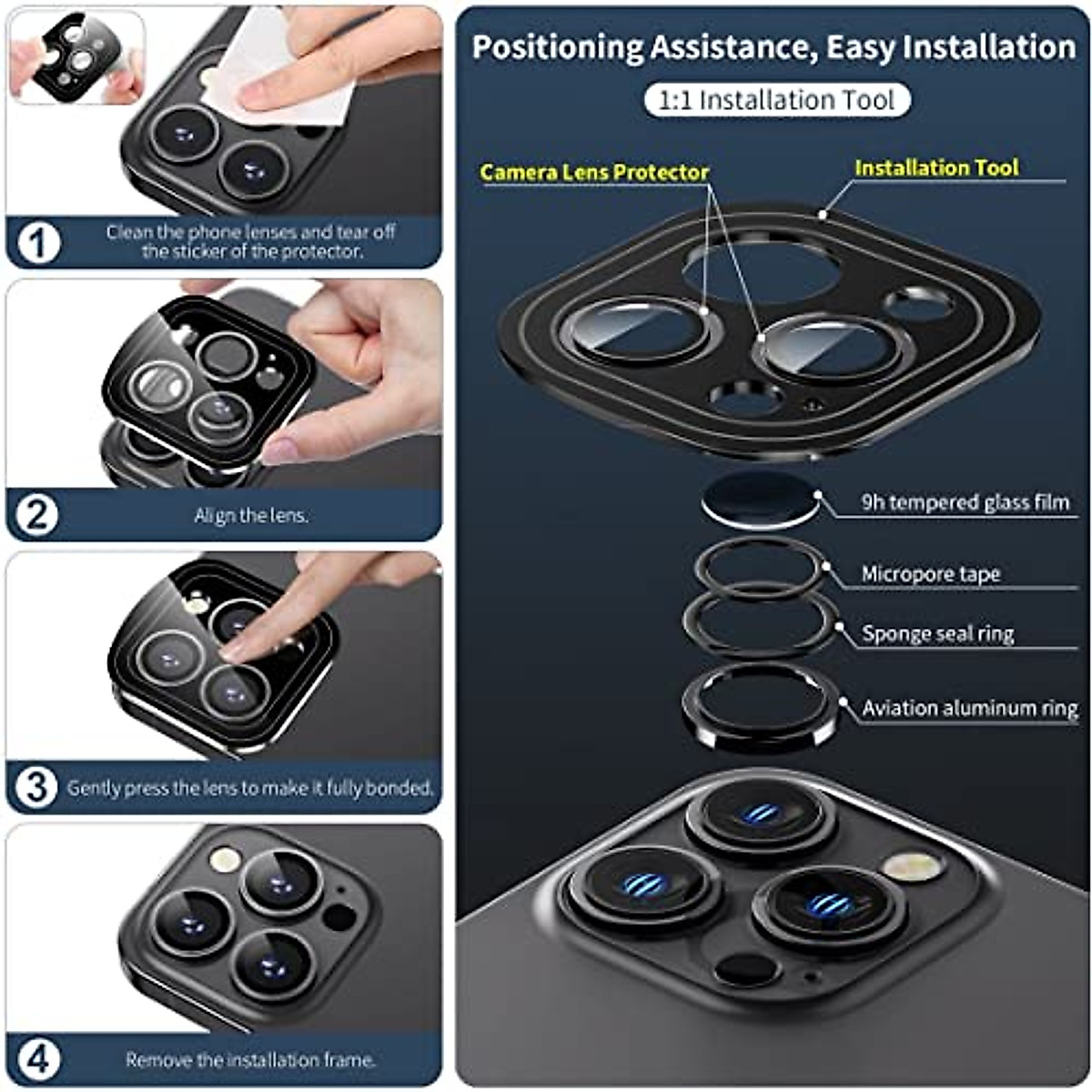 1 Clean the phone lenses and tear off the sticker of the protector.

2 Align the lens.

3 Gently press the lens to make it fully bonded.

4 Remove the installation frame.

Positioning Assistance, Easy Installation

1:1 Installation Tool

Camera Lens Protector

Installation Tool

9h tempered glass film

Micropore tape

Sponge seal ring

Aviation aluminum ring