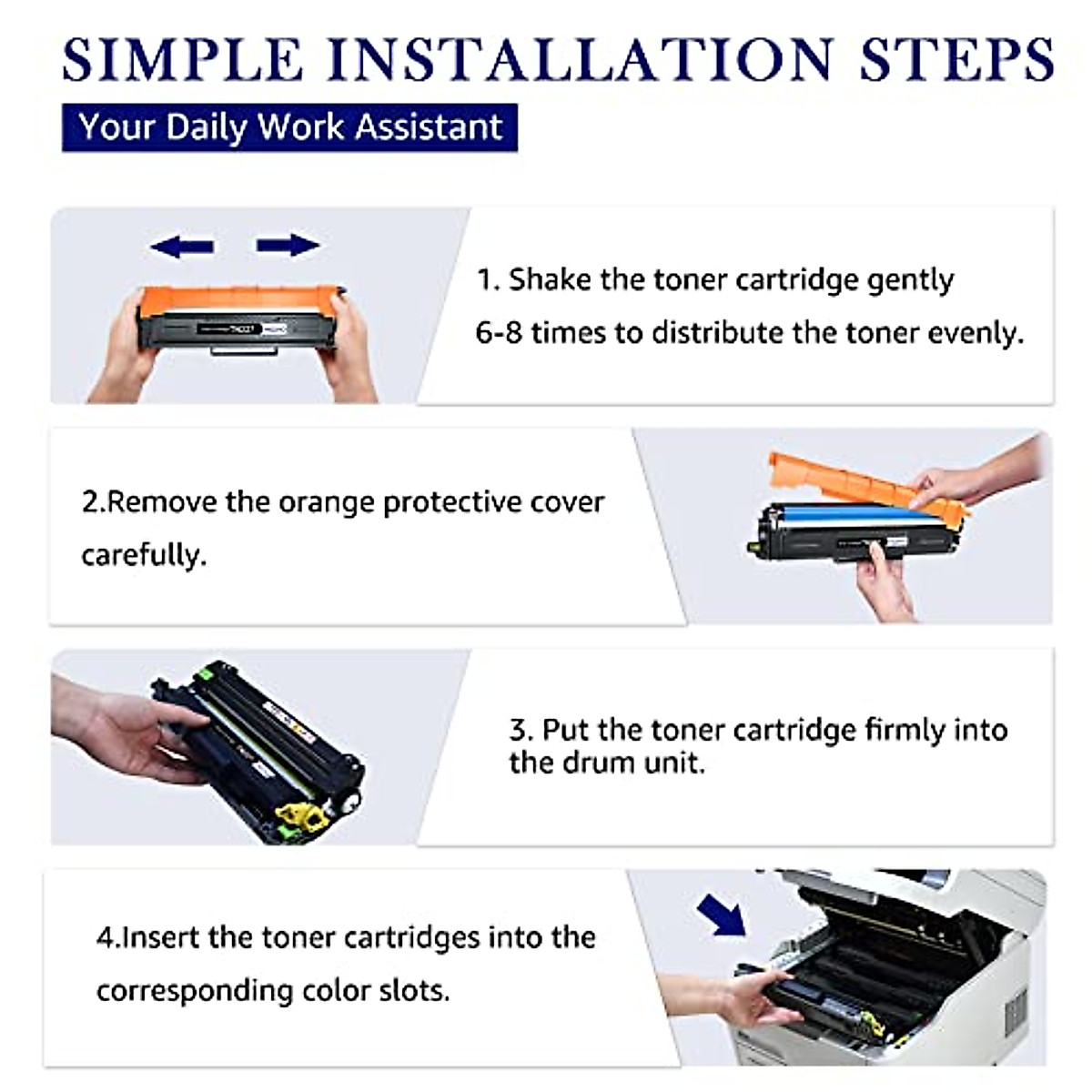 SIMPLE INSTALLATION STEPS

Your Daily Work Assistant

1. Shake the toner cartridge gently 6-8 times to distribute the toner evenly.

2.Remove the orange protective cover carefully.

3. Put the toner cartridge firmly into the drum unit.

4.Insert the toner cartridges into the corresponding color slots.