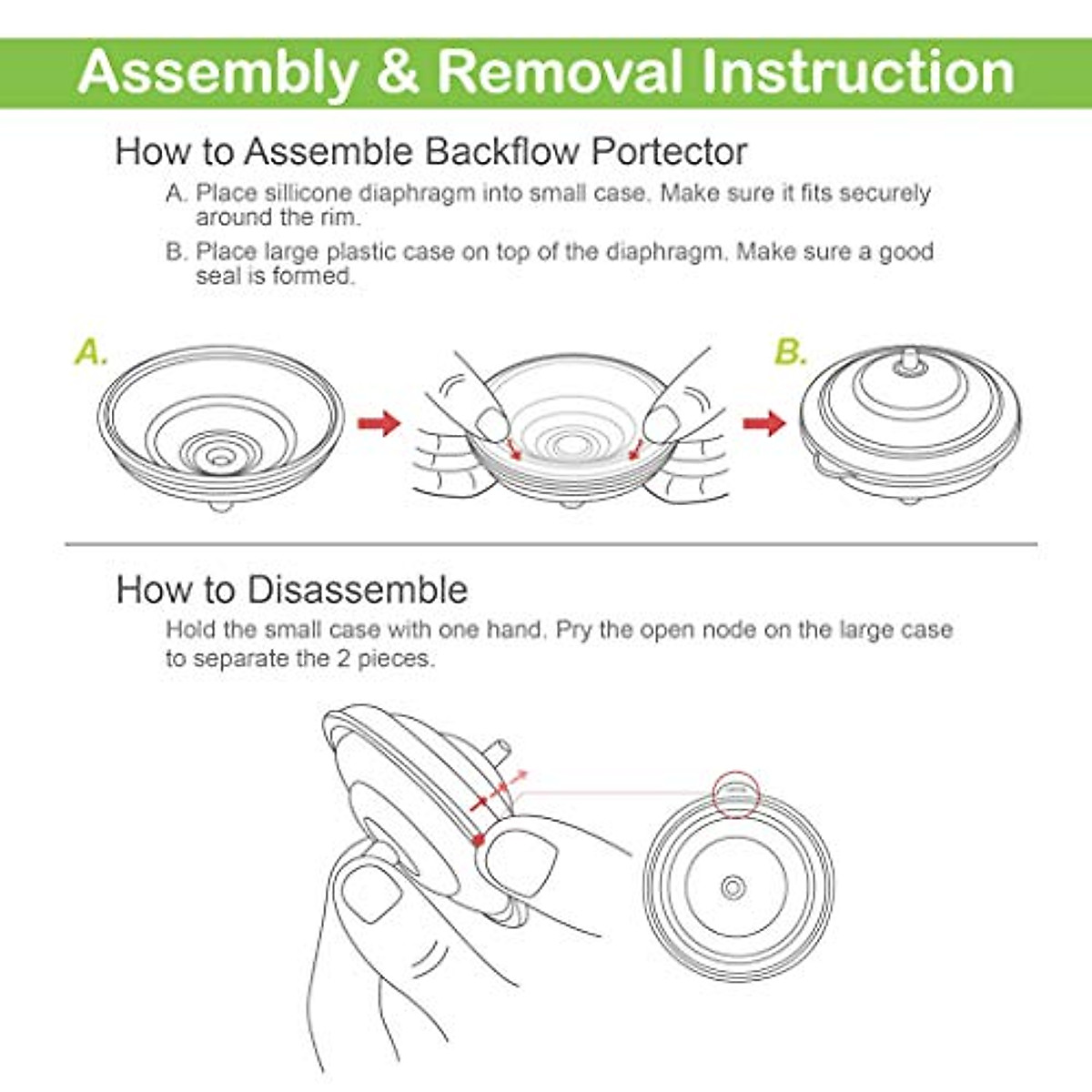 Assembly & Removal Instruction

How to Assemble Backflow Portector

A. Place sillicone diaphragm into small case. Make sure it fits securely around the rim.

B. Place large plastic case on top of the diaphragm. Make sure a good seal is formed.

A.

B.

How to Disassemble

Hold the small case with one hand. Pry the open node on the large case to separate the 2 pieces.