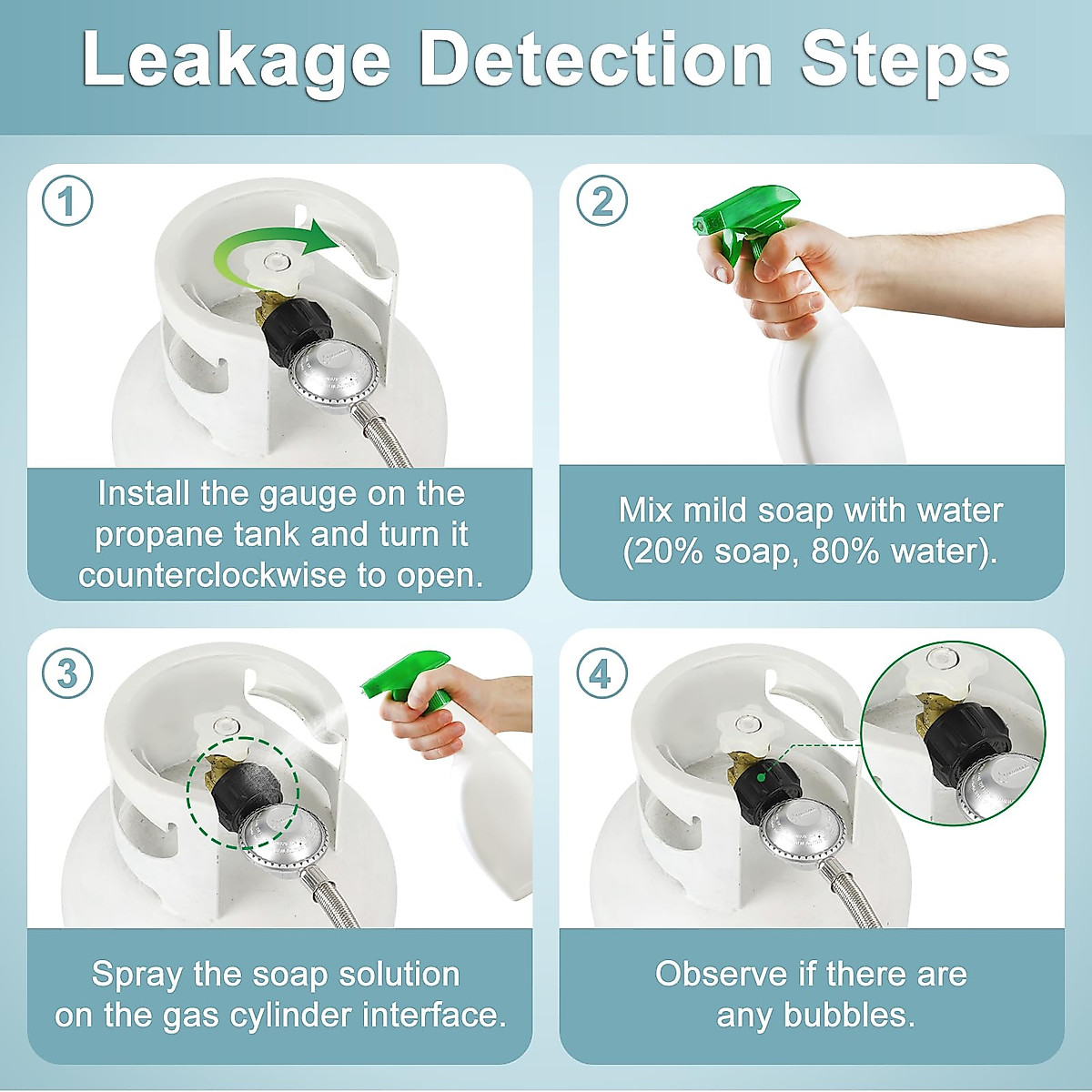 Leakage Detection Steps

1

Install the gauge on the propane tank and turn it counterclockwise to open.

2

Mix mild soap with water (20% soap, 80% water).

3

Spray the soap solution on the gas cylinder interface.

4

Observe if there are any bubbles.