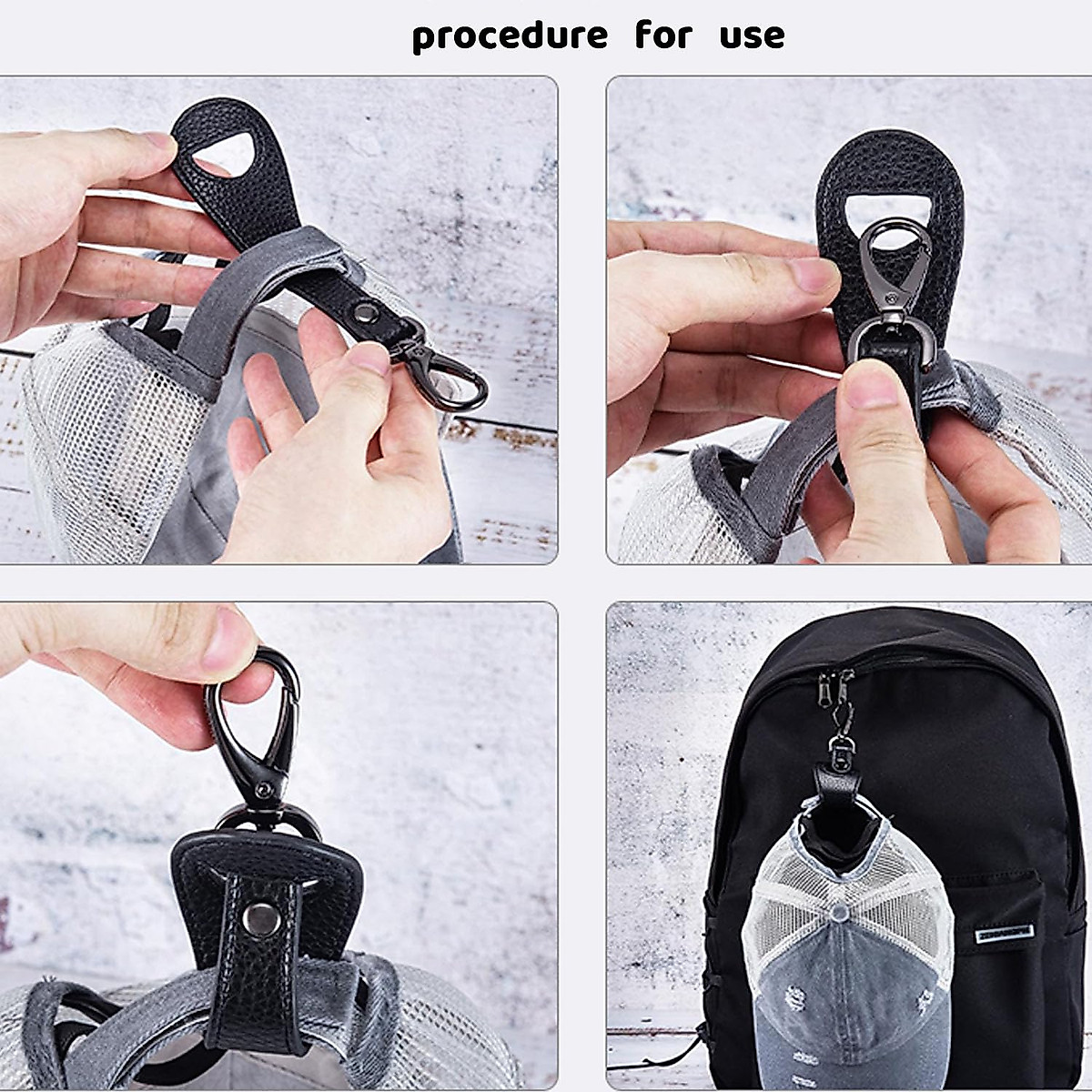 procedure for use