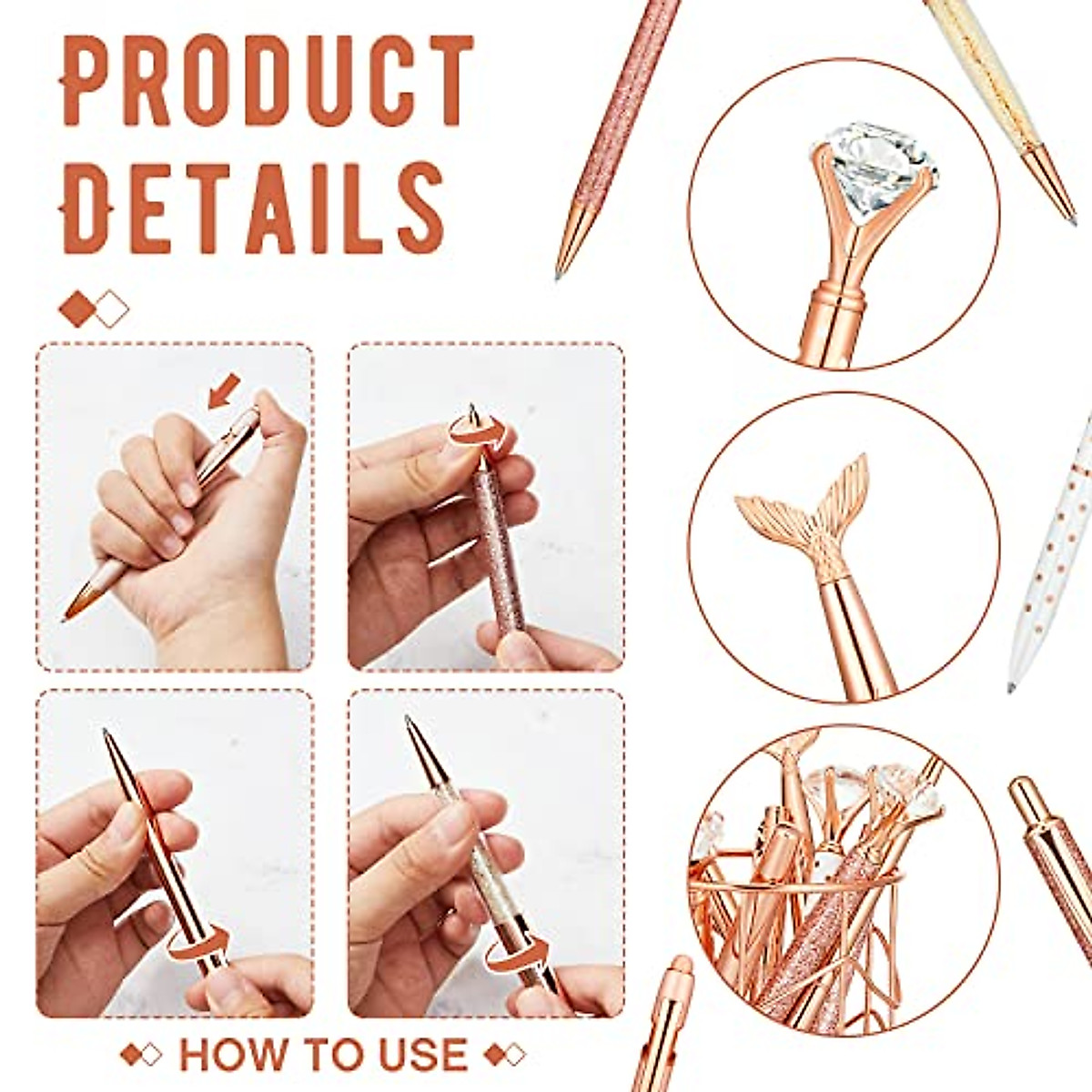 PRODUCT DETAILS

HOW TO USE