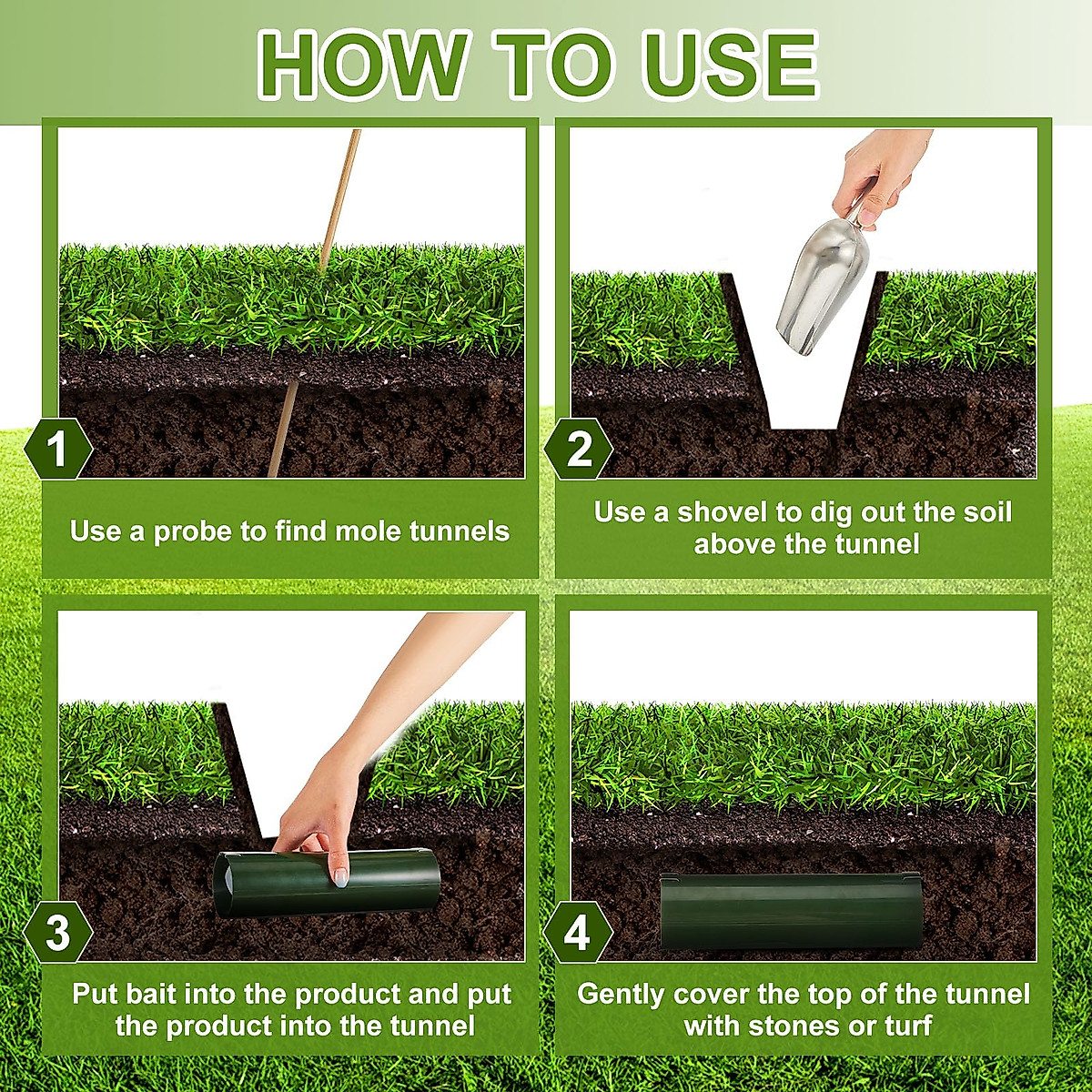 HOW TO USE

1

Use a probe to find mole tunnels

2

Use a shovel to dig out the soil above the tunnel

3

Put bait into the product and put the product into the tunnel

4

Gently cover the top of the tunnel with stones or turf