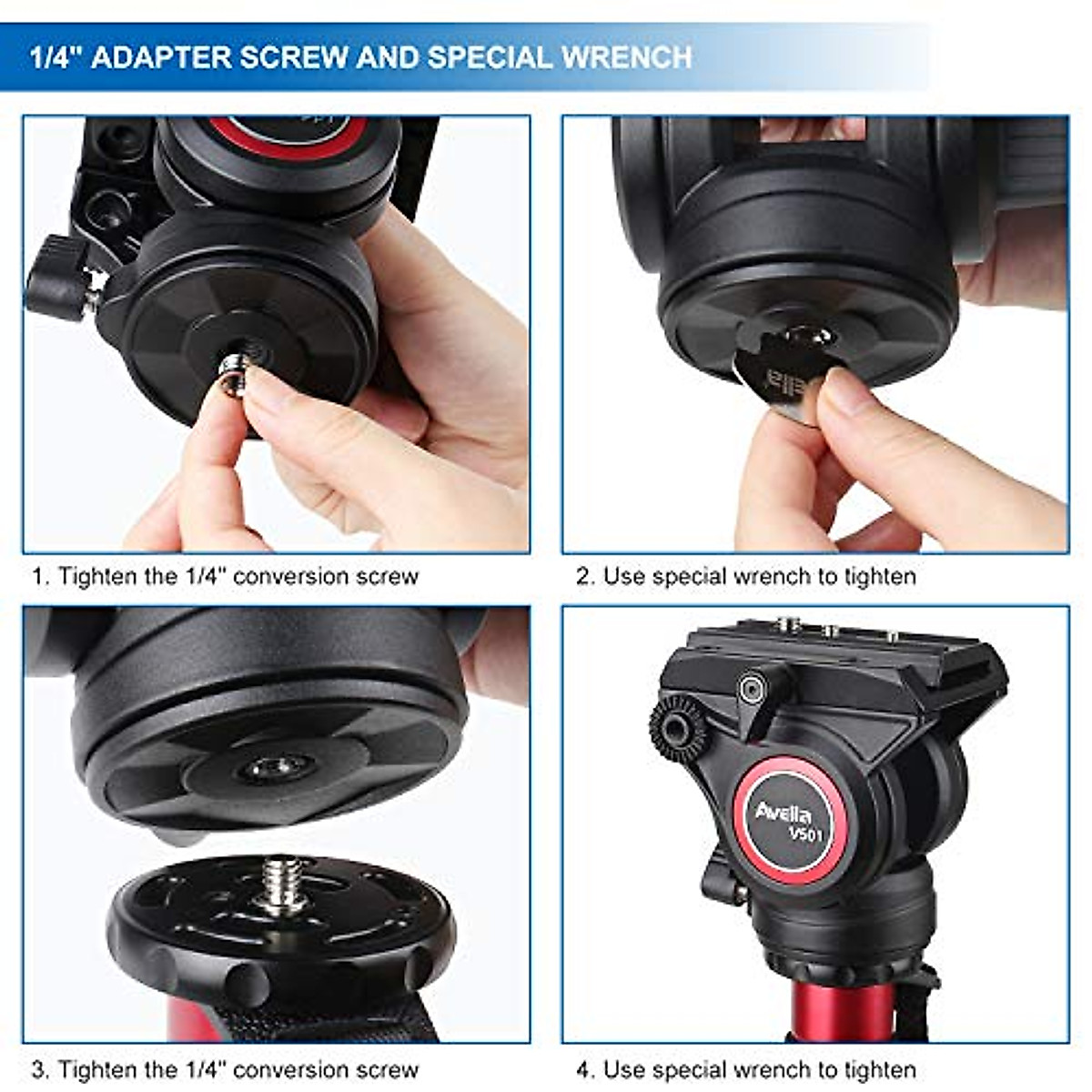 1/4" ADAPTER SCREW AND SPECIAL WRENCH

1. Tighten the 1/4" conversion screw

2. Use special wrench to tighten

Avella
V501

3. Tighten the 1/4" conversion screw

4. Use special wrench to tighten