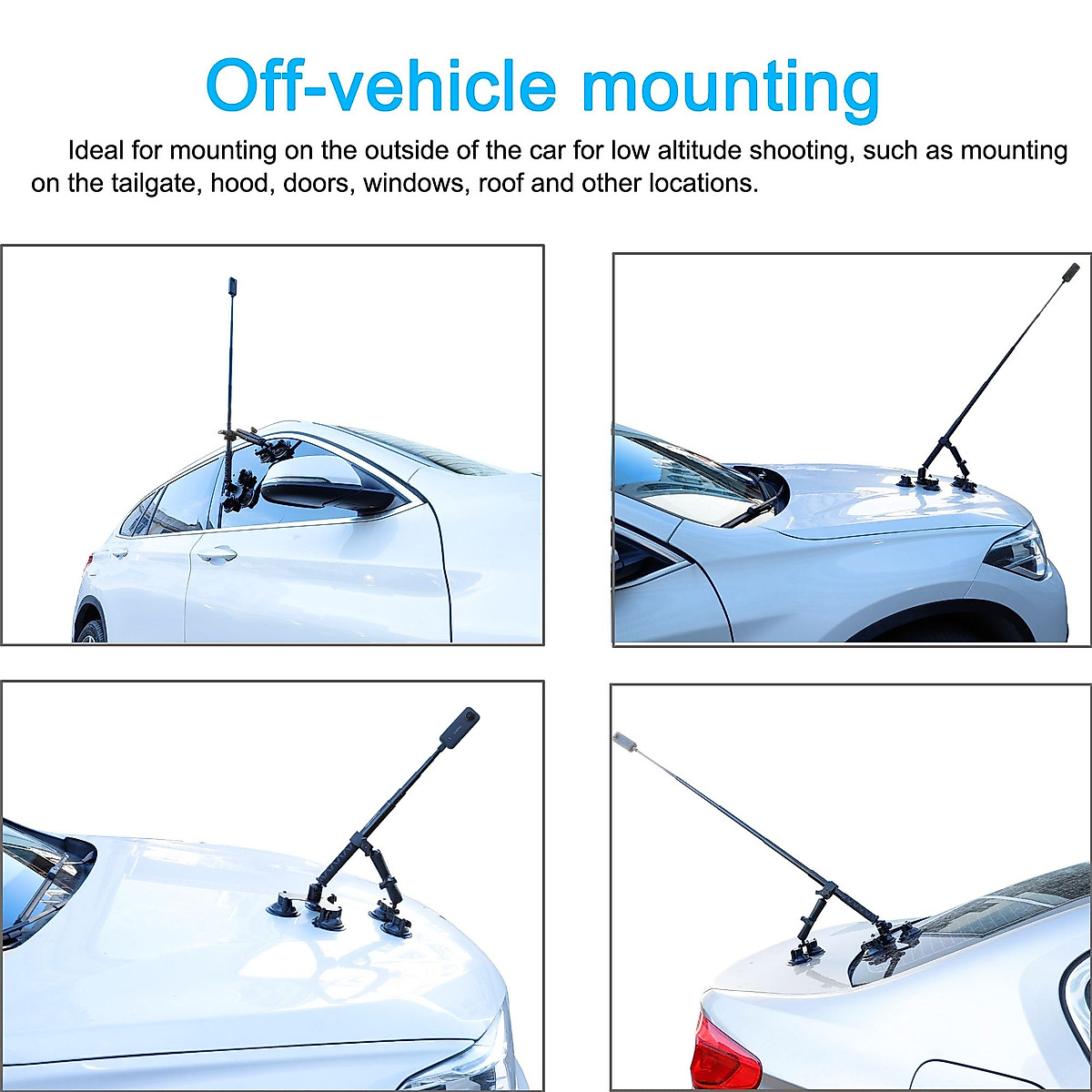 Off-vehicle mounting

Ideal for mounting on the outside of the car for low altitude shooting, such as mounting on the tailgate, hood, doors, windows, roof and other locations.