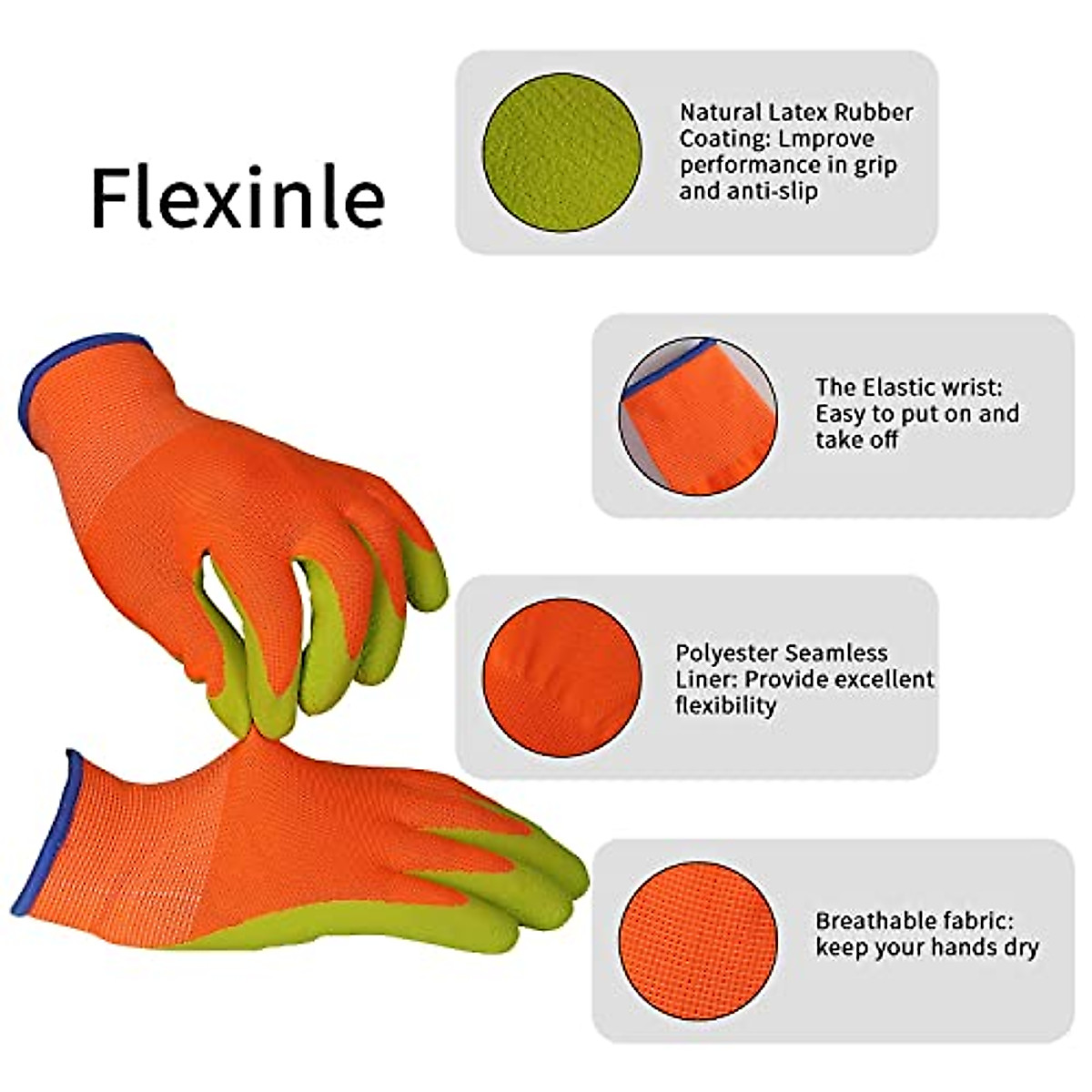 Flexinle

Natural Latex Rubber Coating: Lmprove performance in grip and anti-slip

The Elastic wrist: Easy to put on and take off

Polyester Seamless Liner: Provide excellent flexibility

Breathable fabric: keep your hands dry