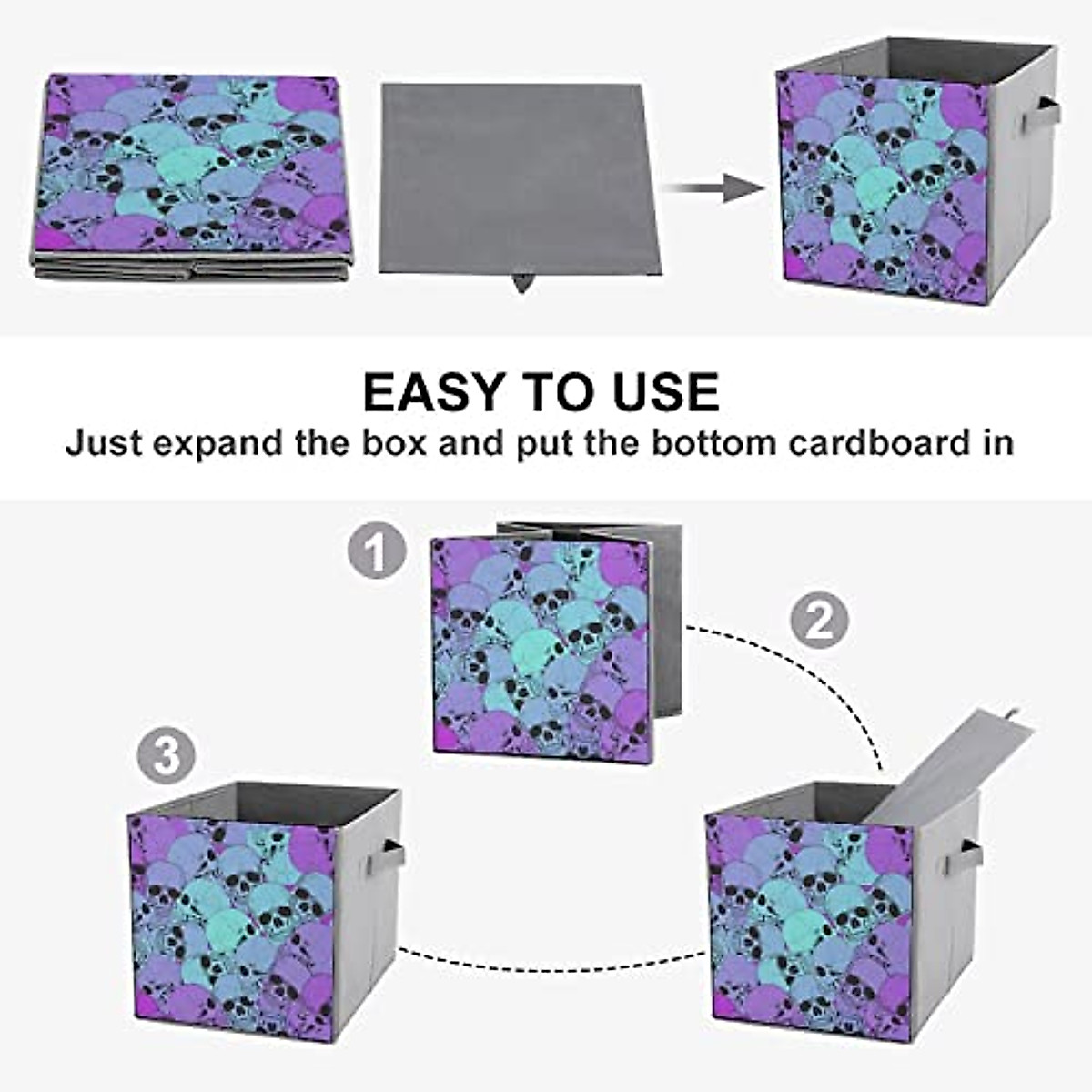 EASY TO USE
Just expand the box and put the bottom cardboard in

1

2

3