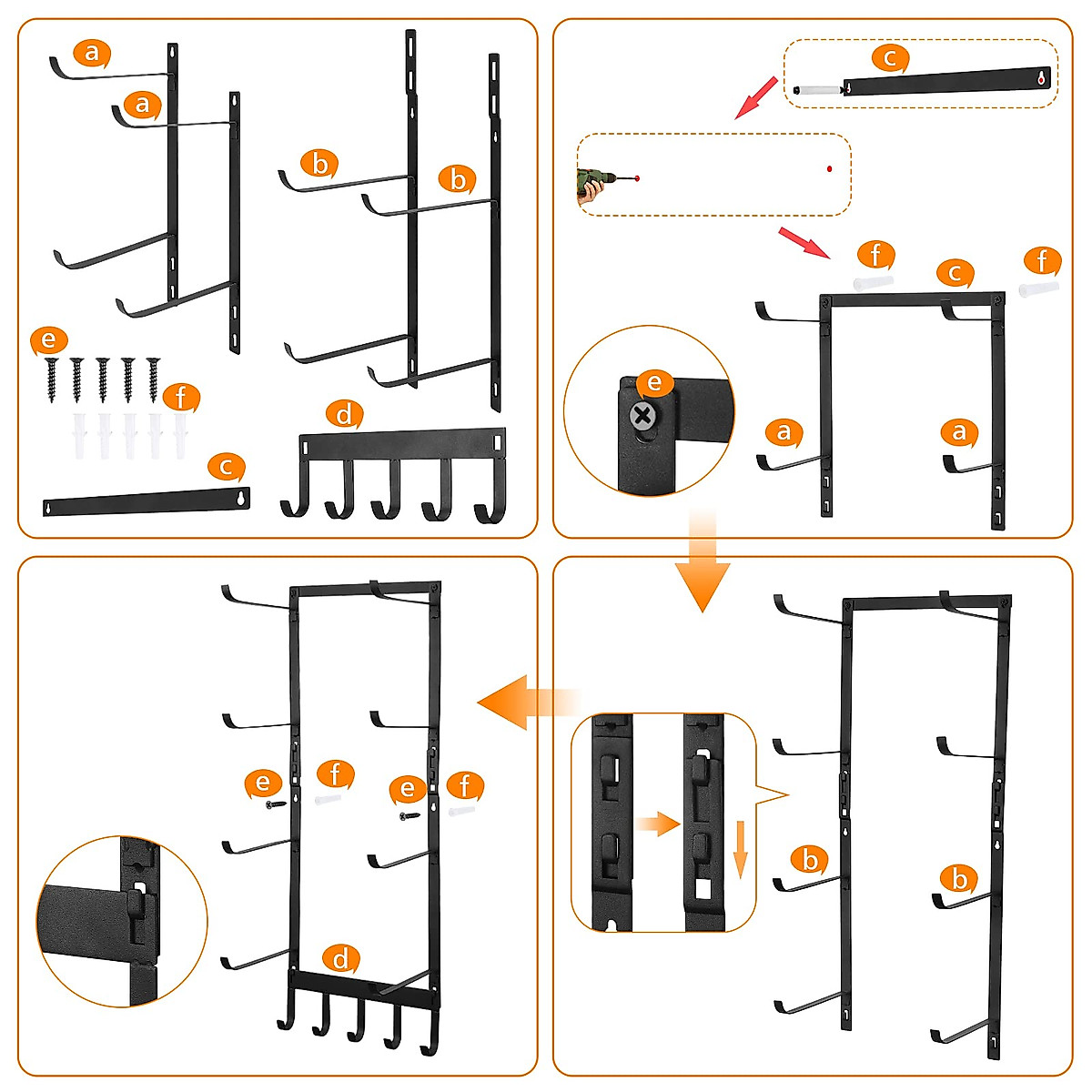 a
a
b
b
e
f
c
d
c
f
c
f
e
a
a
e
f
e
f
d
b
b