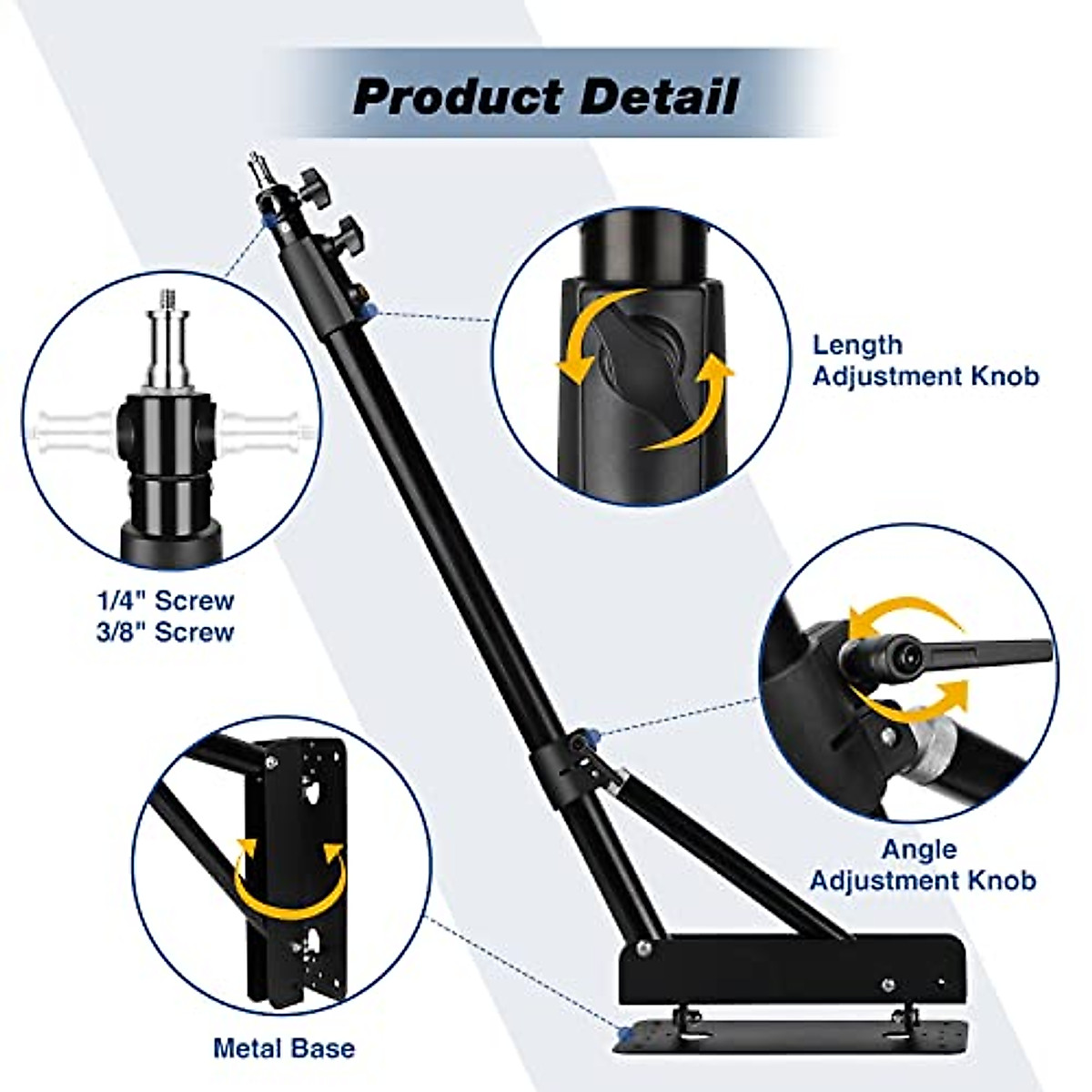 Product Detail

Length Adjustment Knob

1/4" Screw
3/8" Screw

Angle Adjustment Knob

Metal Base