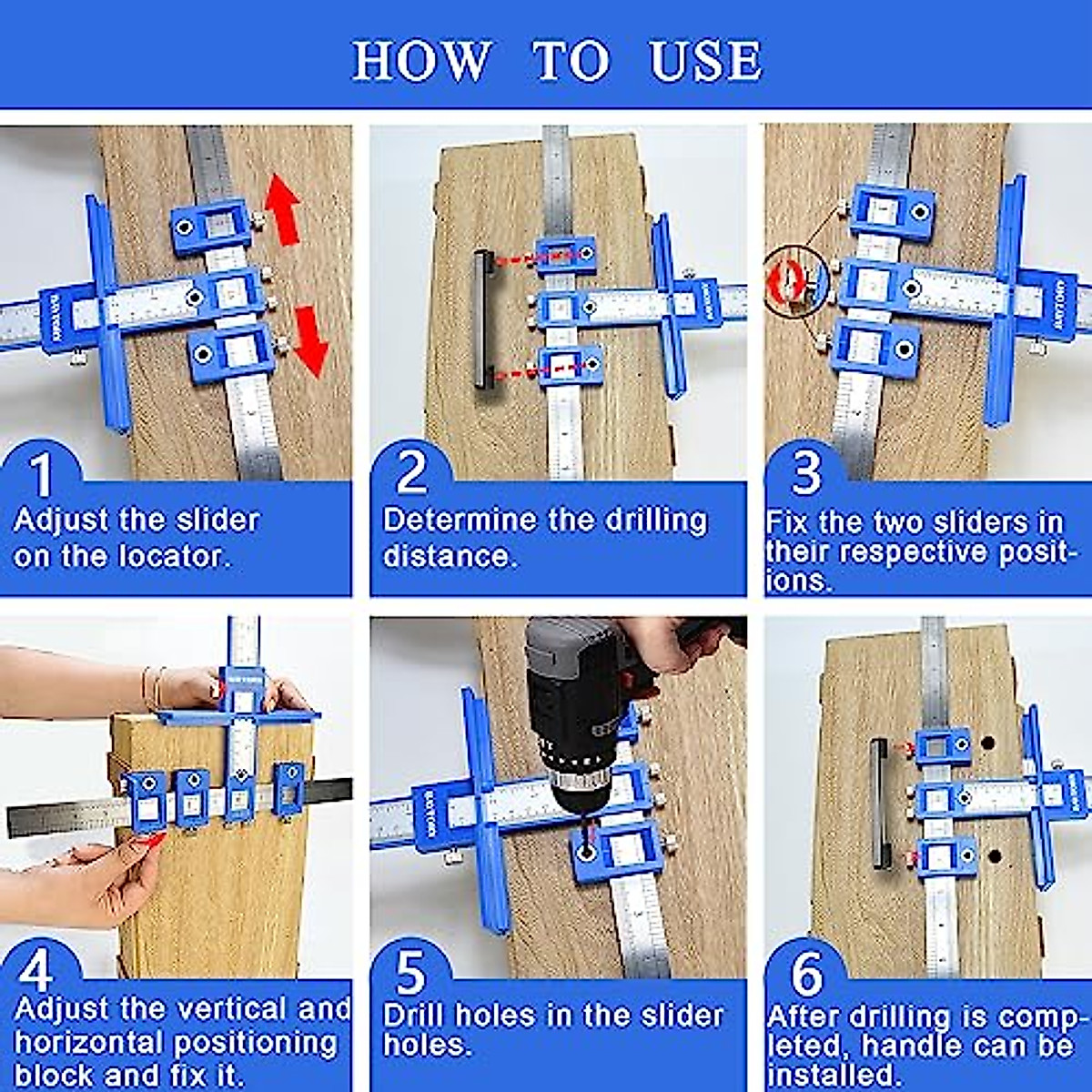 HOW TO USE

1
Adjust the slider on the locator.

2
Determine the drilling distance.

3
Fix the two sliders in their respective positions.

4
Adjust the vertical and horizontal positioning block and fix it.

5
Drill holes in the slider holes.

6
After drilling is completed, handle can be installed.