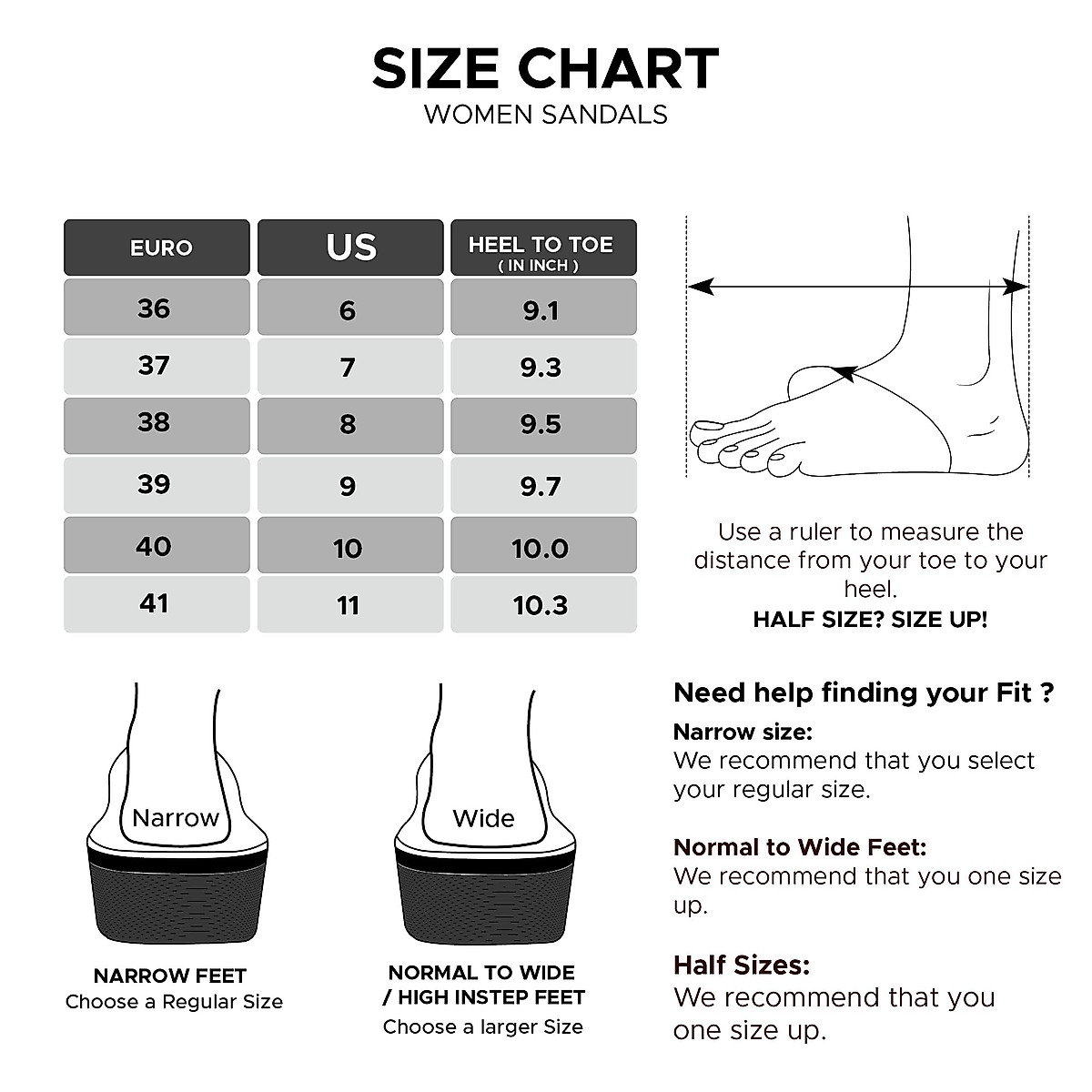 SIZE CHART
WOMEN SANDALS

| EURO | US | HEEL TO TOE ( IN INCH ) |
|---|---|---|
| 36 | 6 | 9.1 |
| 37 | 7 | 9.3 |
| 38 | 8 | 9.5 |
| 39 | 9 | 9.7 |
| 40 | 10 | 10.0 |
| 41 | 11 | 10.3 |

Use a ruler to measure the distance from your toe to your heel.
HALF SIZE? SIZE UP!

Narrow

NARROW FEET
Choose a Regular Size

Wide

NORMAL TO WIDE / HIGH INSTEP FEET
Choose a larger Size

Need help finding your Fit ?

Narrow size:
We recommend that you select your regular size.

Normal to Wide Feet:
We recommend that you one size up.

Half Sizes:
We recommend that you one size up.