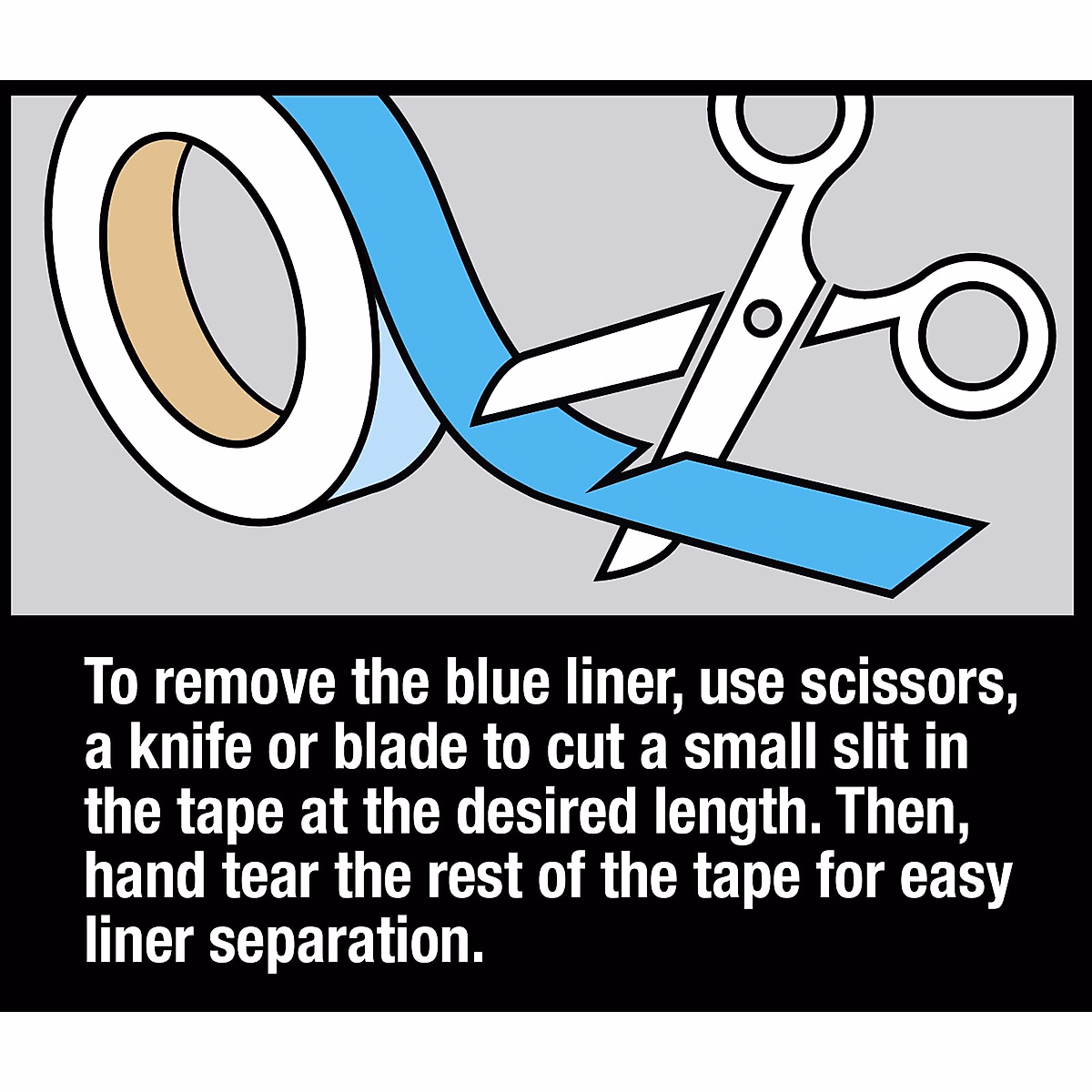 To remove the blue liner, use scissors, a knife or blade to cut a small slit in the tape at the desired length. Then, hand tear the rest of the tape for easy liner separation.