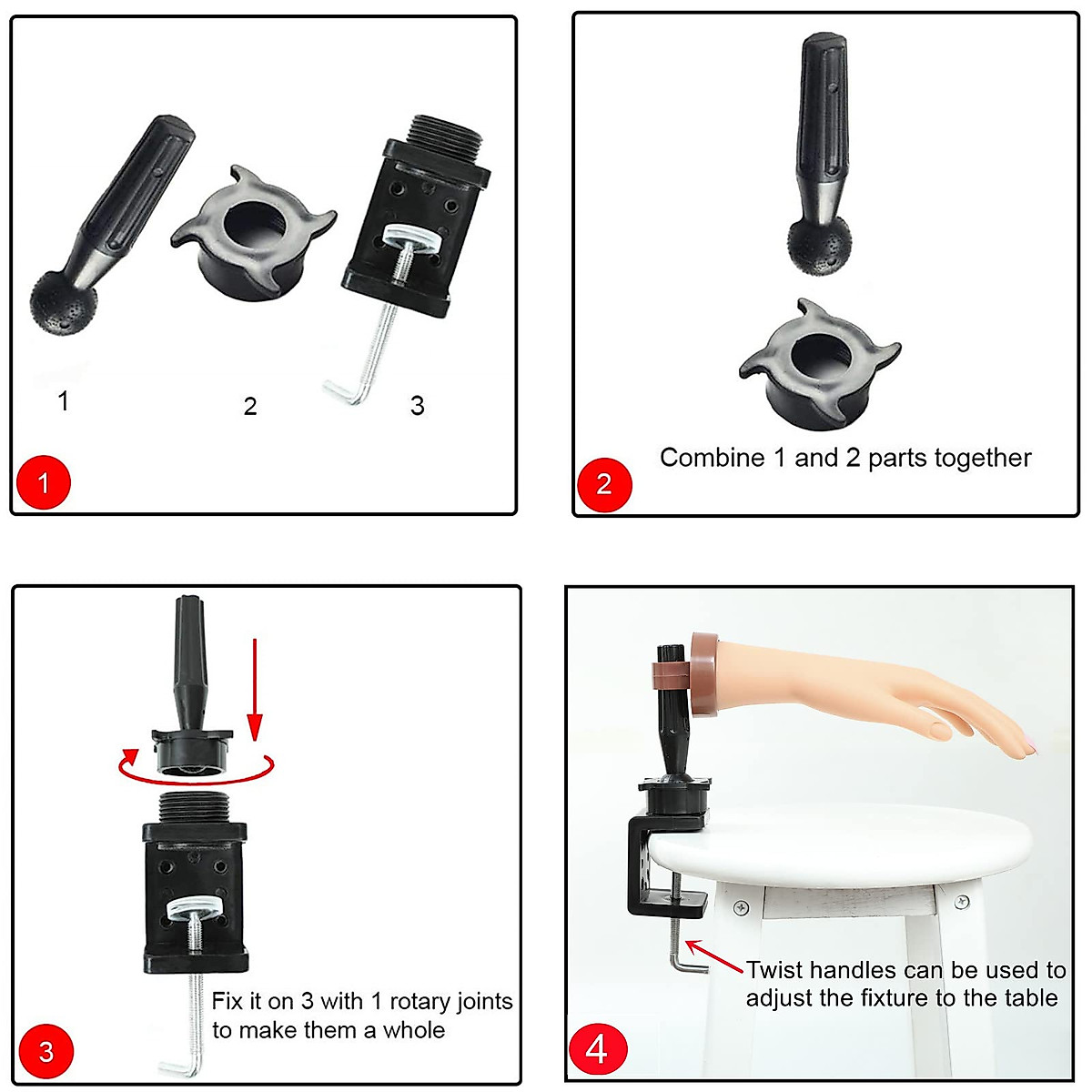 1
2
3
1

Combine 1 and 2 parts together
2

Fix it on 3 with 1 rotary joints to make them a whole
3

Twist handles can be used to adjust the fixture to the table
4