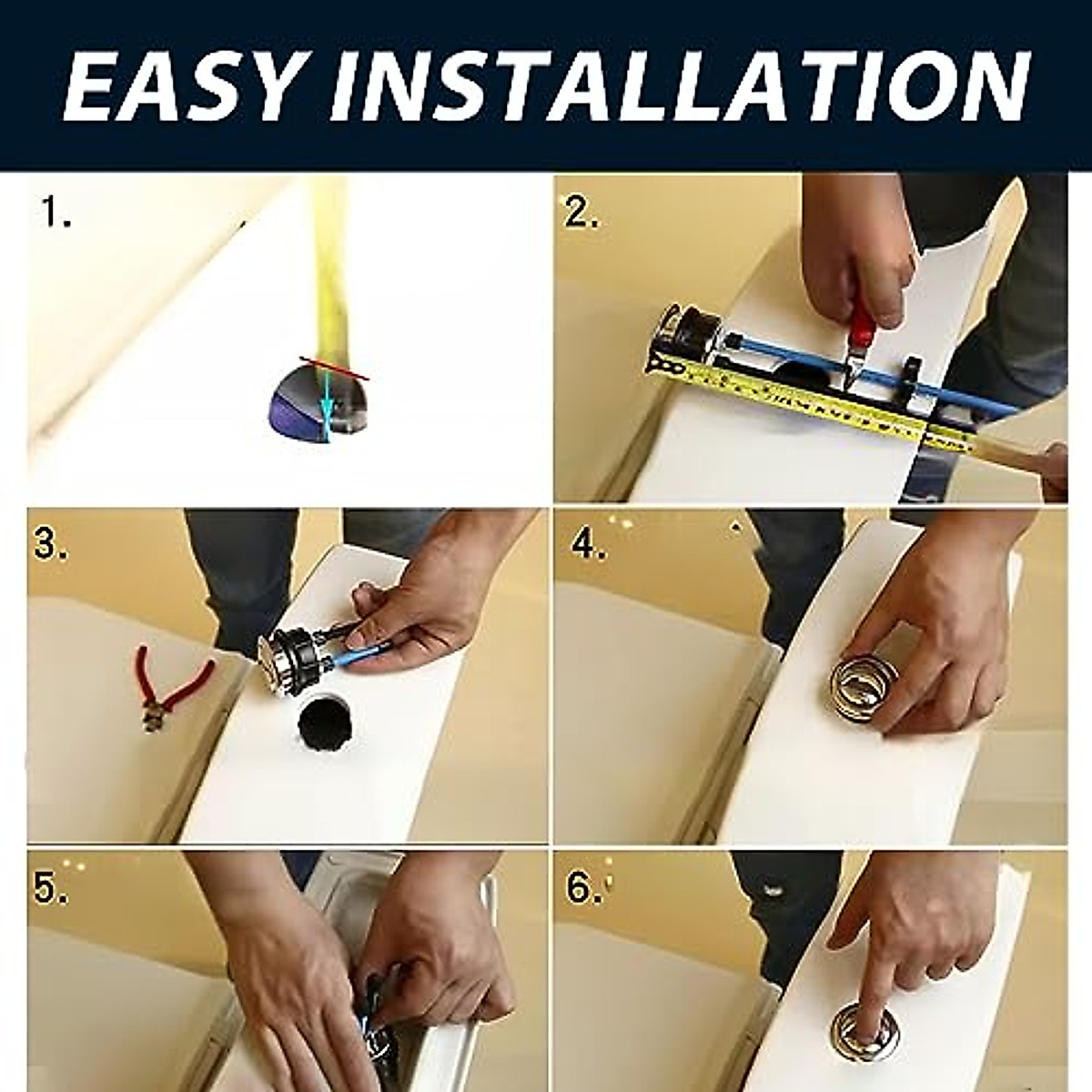 EASY INSTALLATION

1.

2.

3.

4.

5.

6.