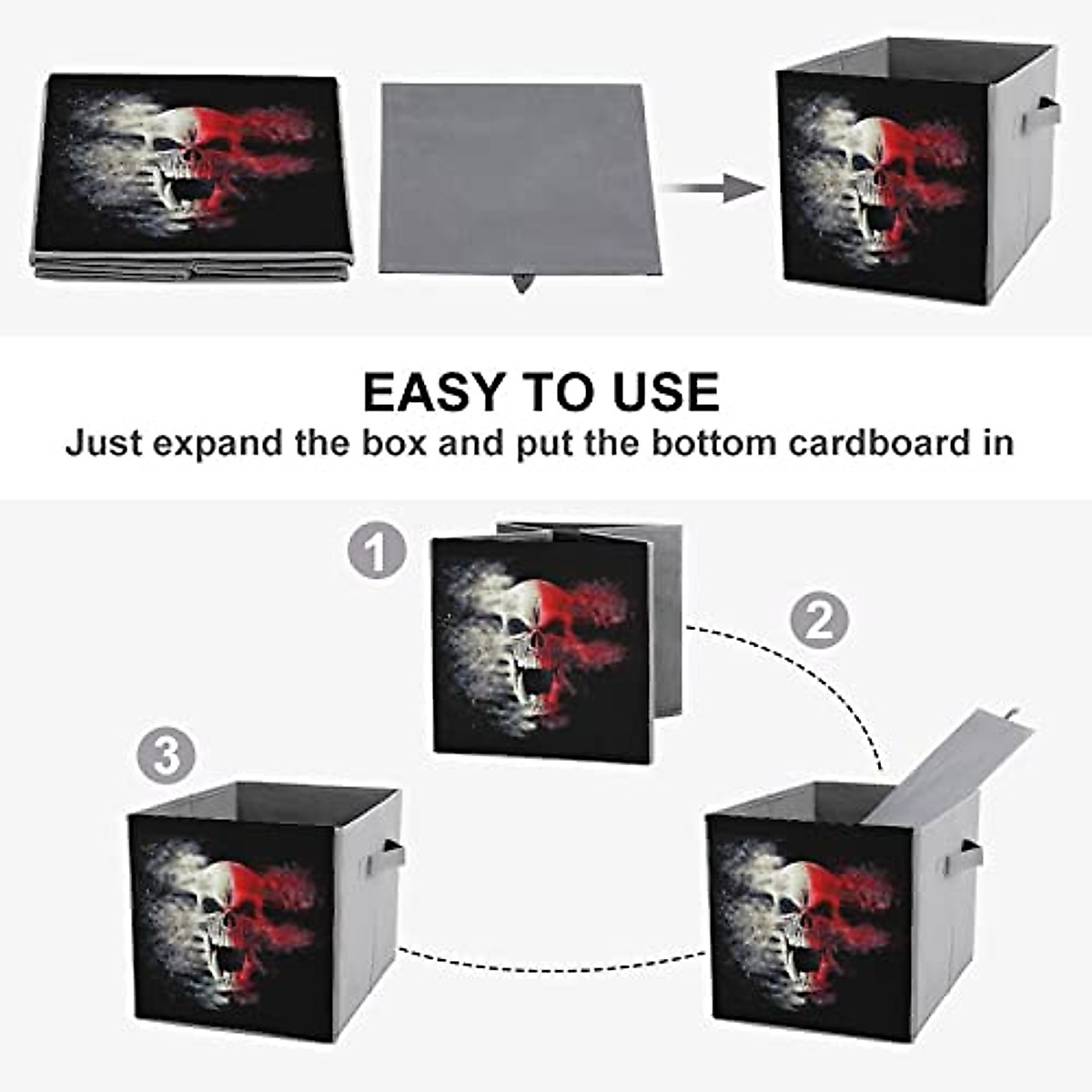 EASY TO USE
Just expand the box and put the bottom cardboard in

1

2

3