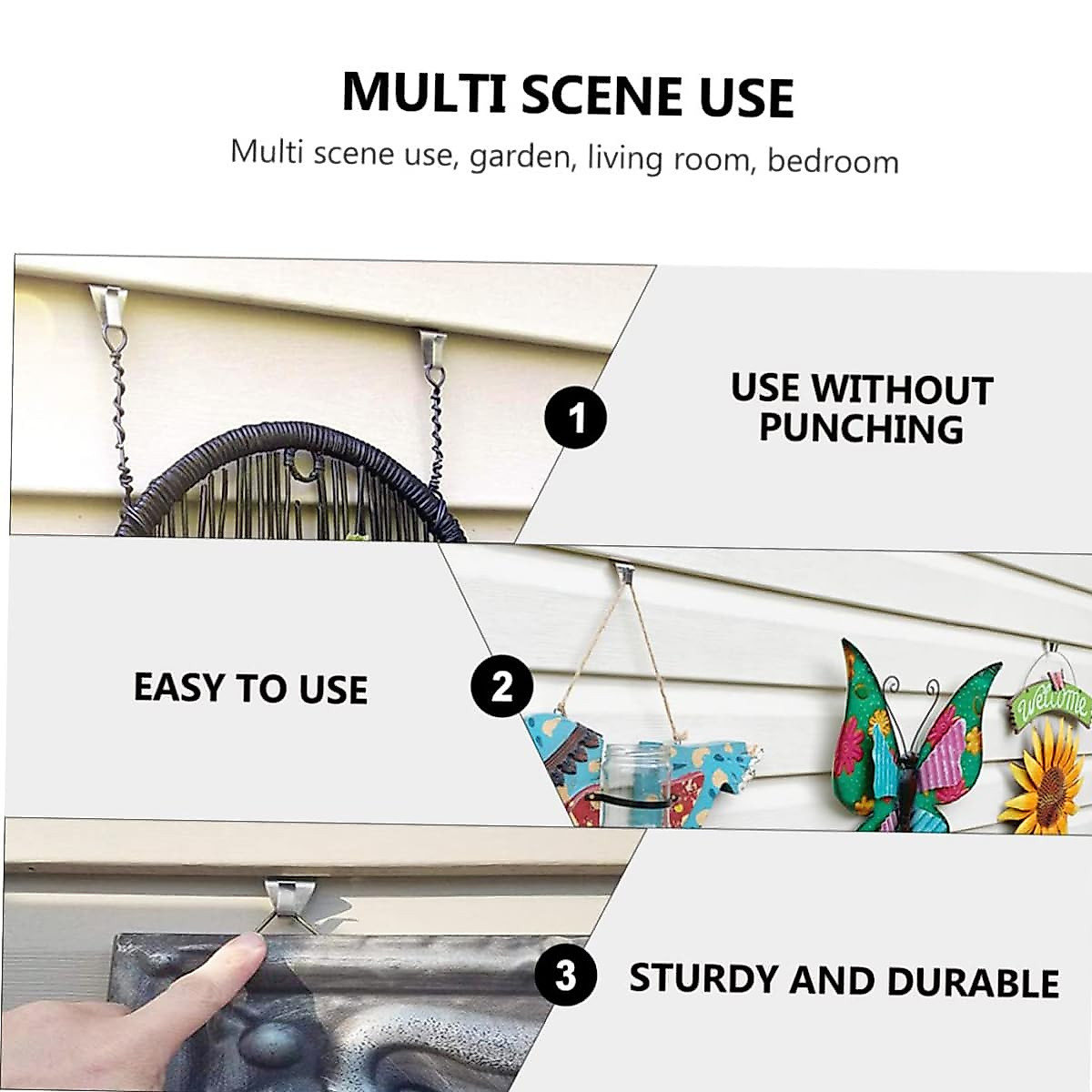 MULTI SCENE USE

Multi scene use, garden, living room, bedroom

1

USE WITHOUT PUNCHING

EASY TO USE

2

Welcome

3

STURDY AND DURABLE