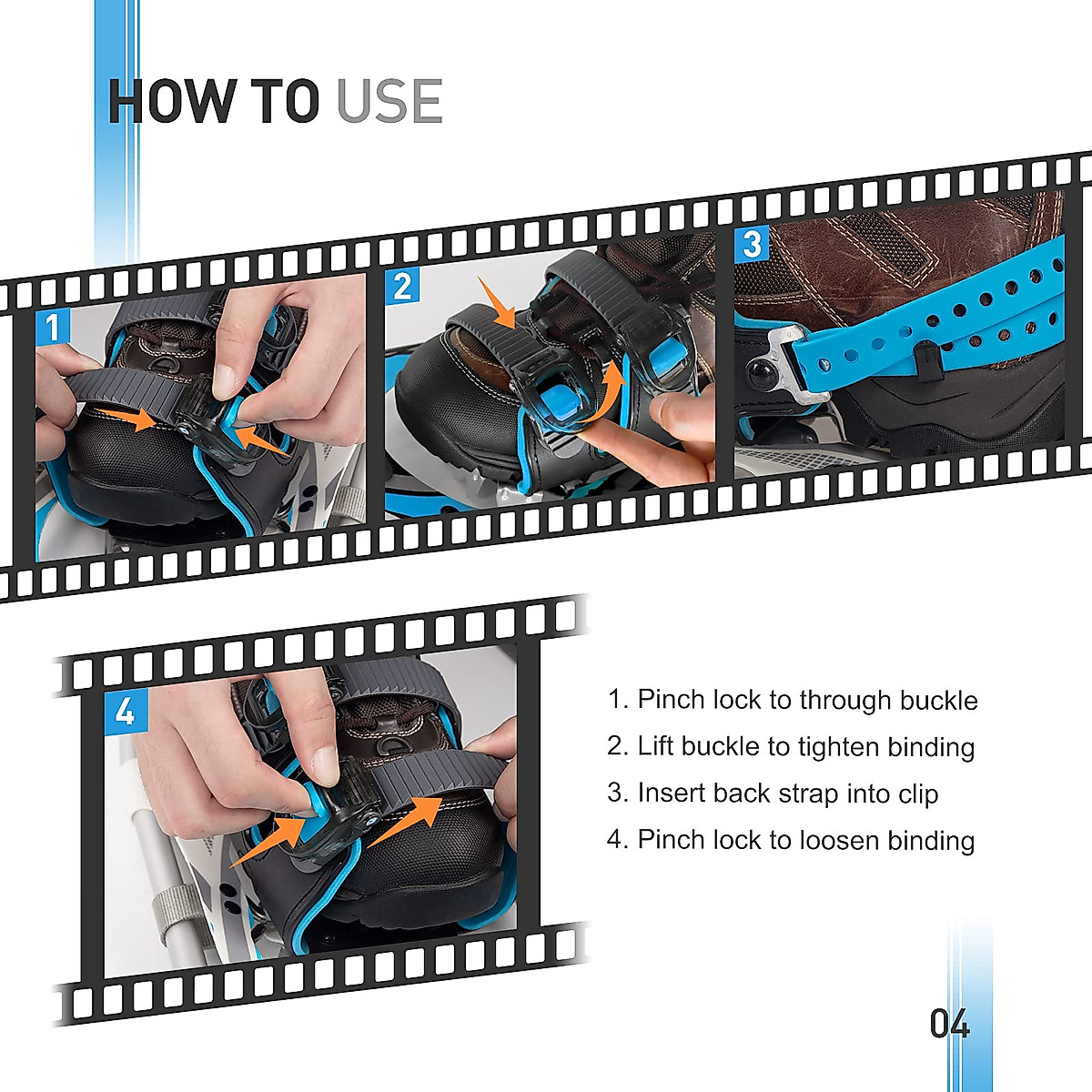 HOW TO USE

1

2

3

4

1. Pinch lock to through buckle
2. Lift buckle to tighten binding
3. Insert back strap into clip
4. Pinch lock to loosen binding

04