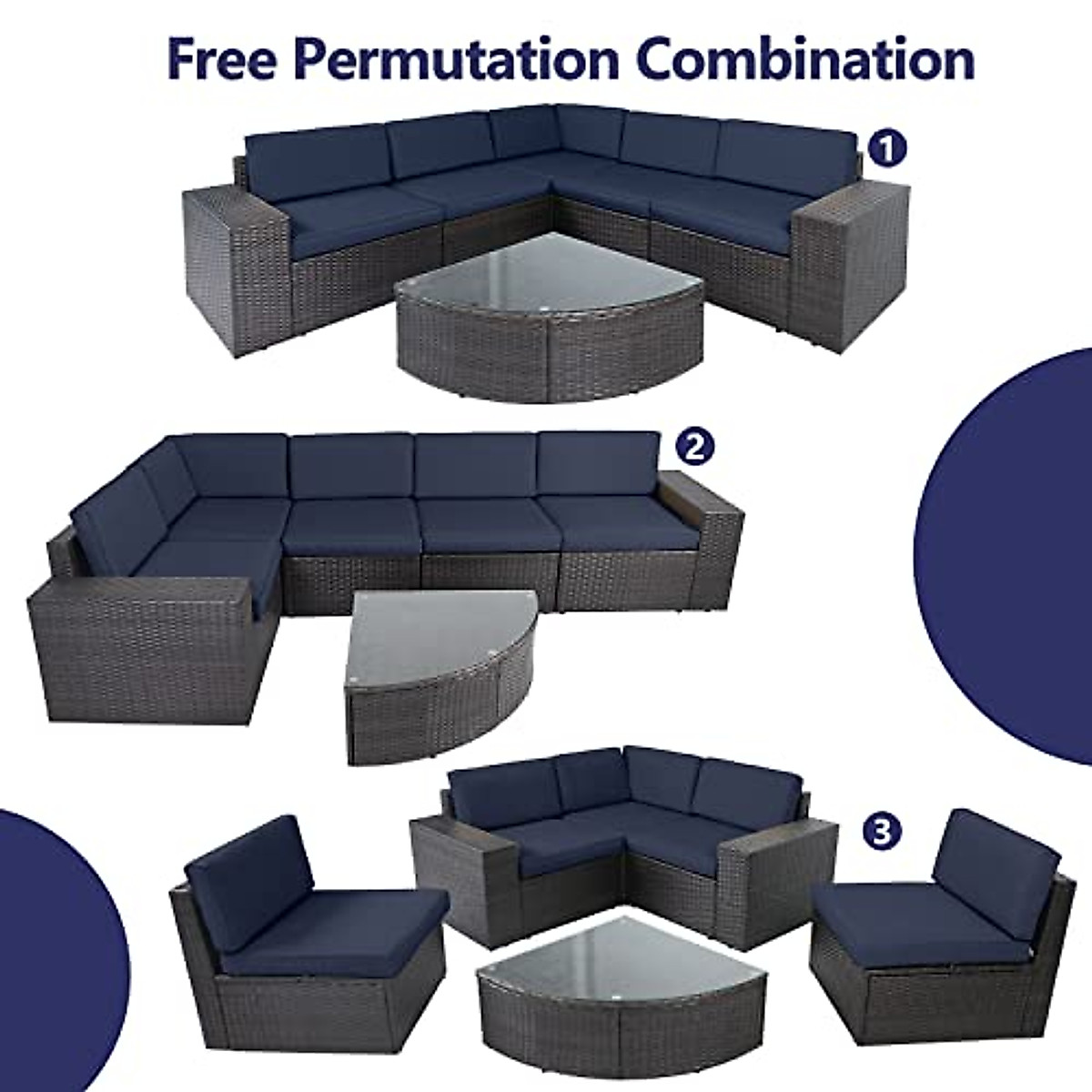 Free Permutation Combination

1

2

3