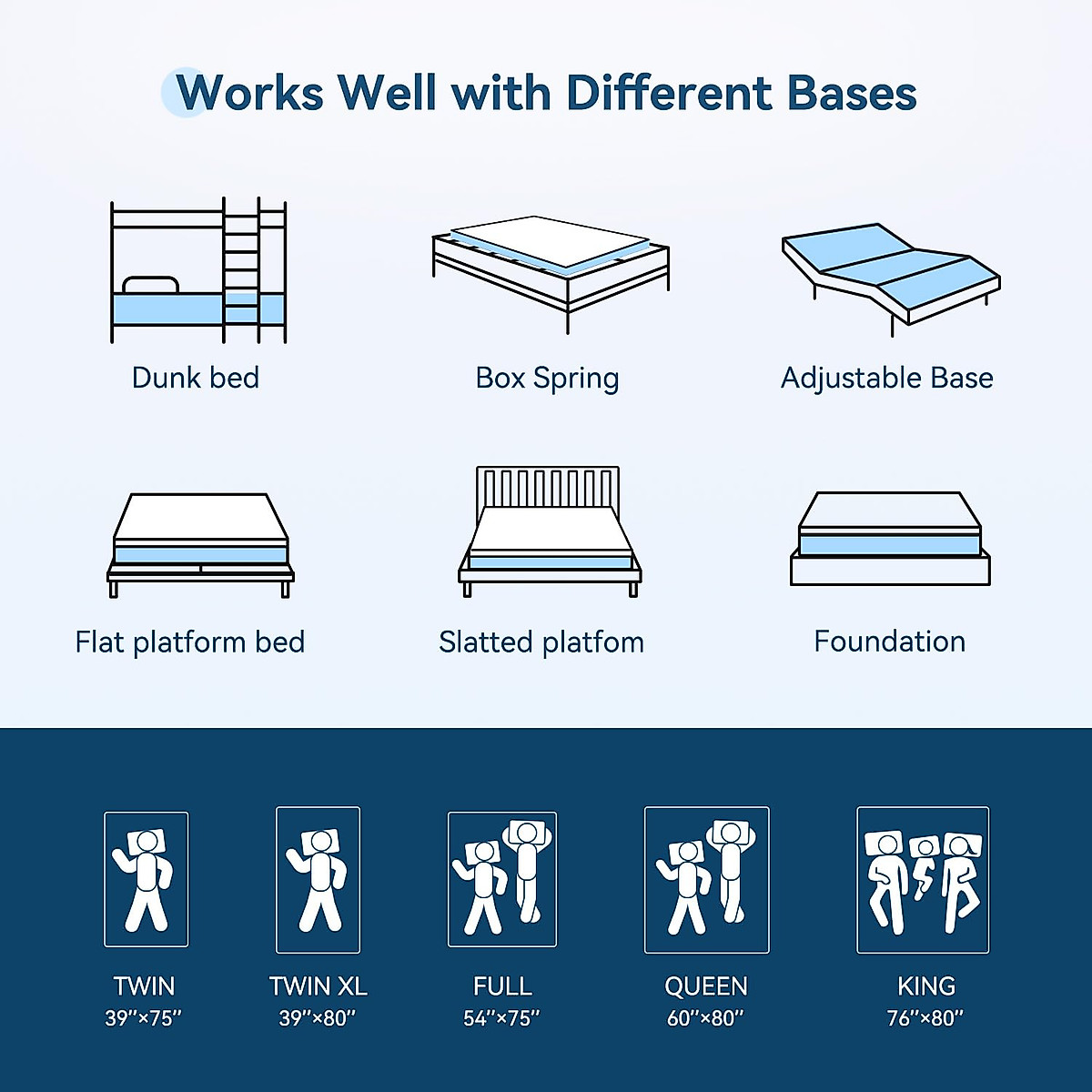 Works Well with Different Bases

Dunk bed

Box Spring

Adjustable Base

Flat platform bed

Slatted platfom

Foundation

TWIN
39"×75"

TWIN XL
39"×80"

FULL
54"×75"

QUEEN
60"×80"

KING
76"×80"