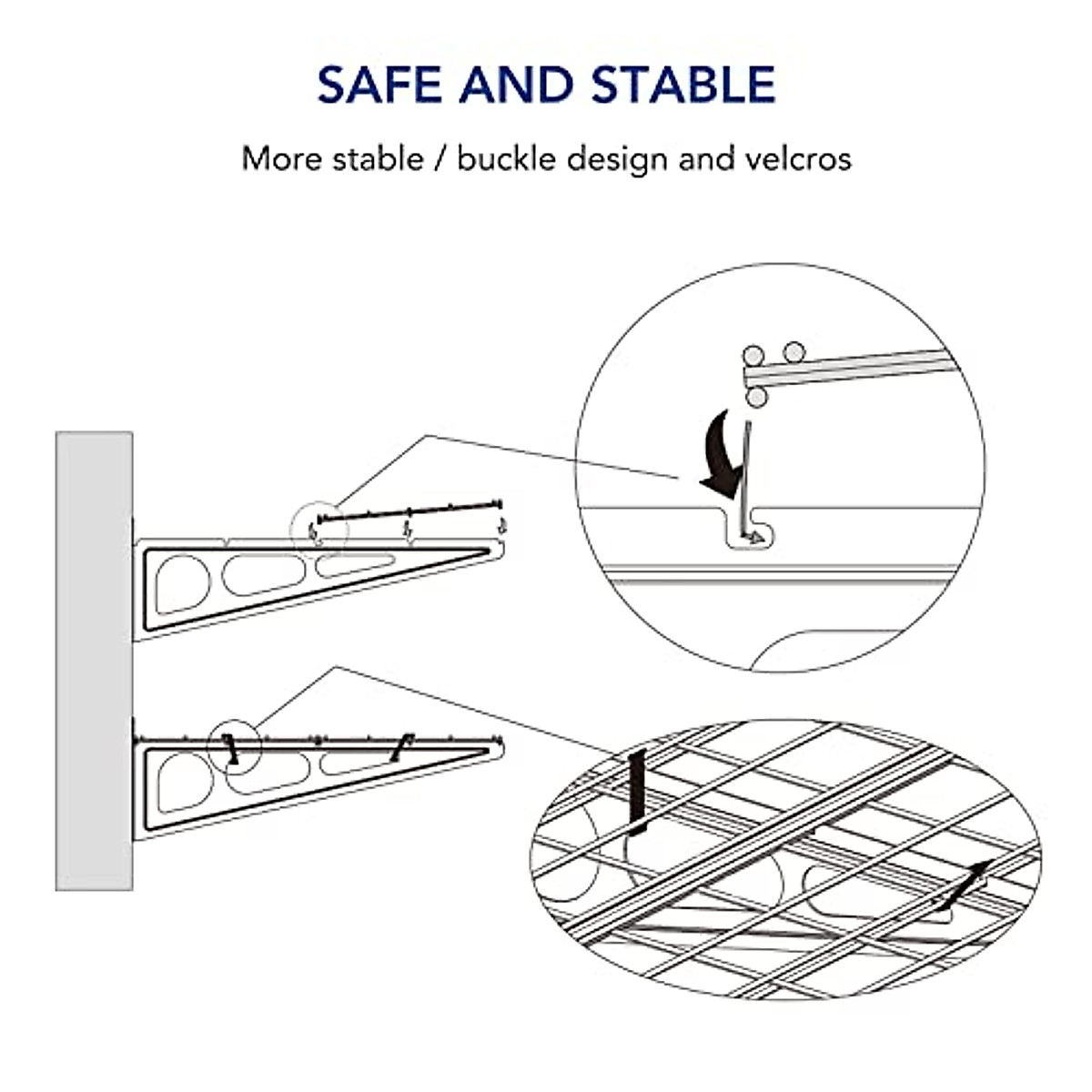 SAFE AND STABLE

More stable / buckle design and velcros