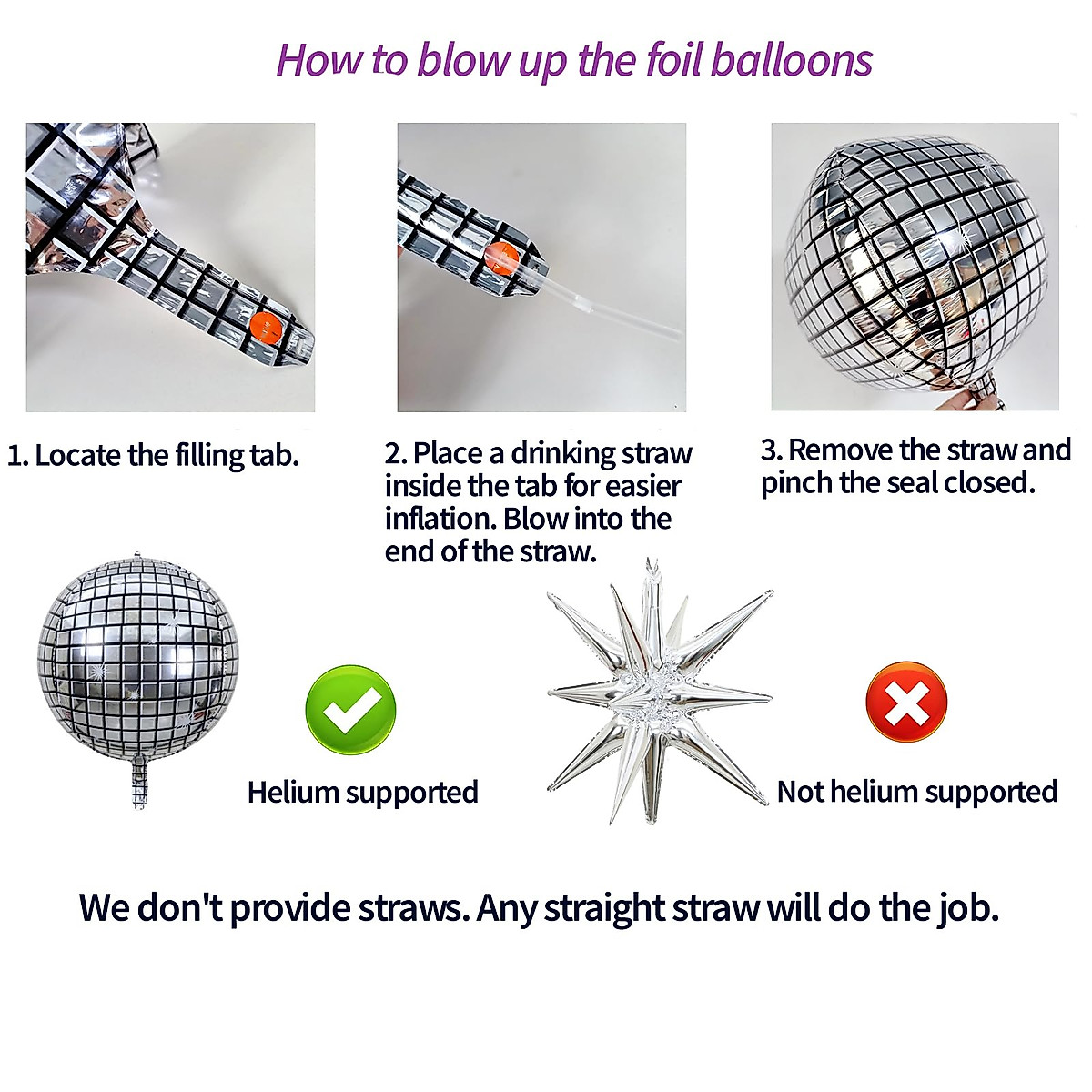 How to blow up the foil balloons

1. Locate the filling tab.

2. Place a drinking straw inside the tab for easier inflation. Blow into the end of the straw.

3. Remove the straw and pinch the seal closed.

Helium supported

Not helium supported

We don't provide straws. Any straight straw will do the job.