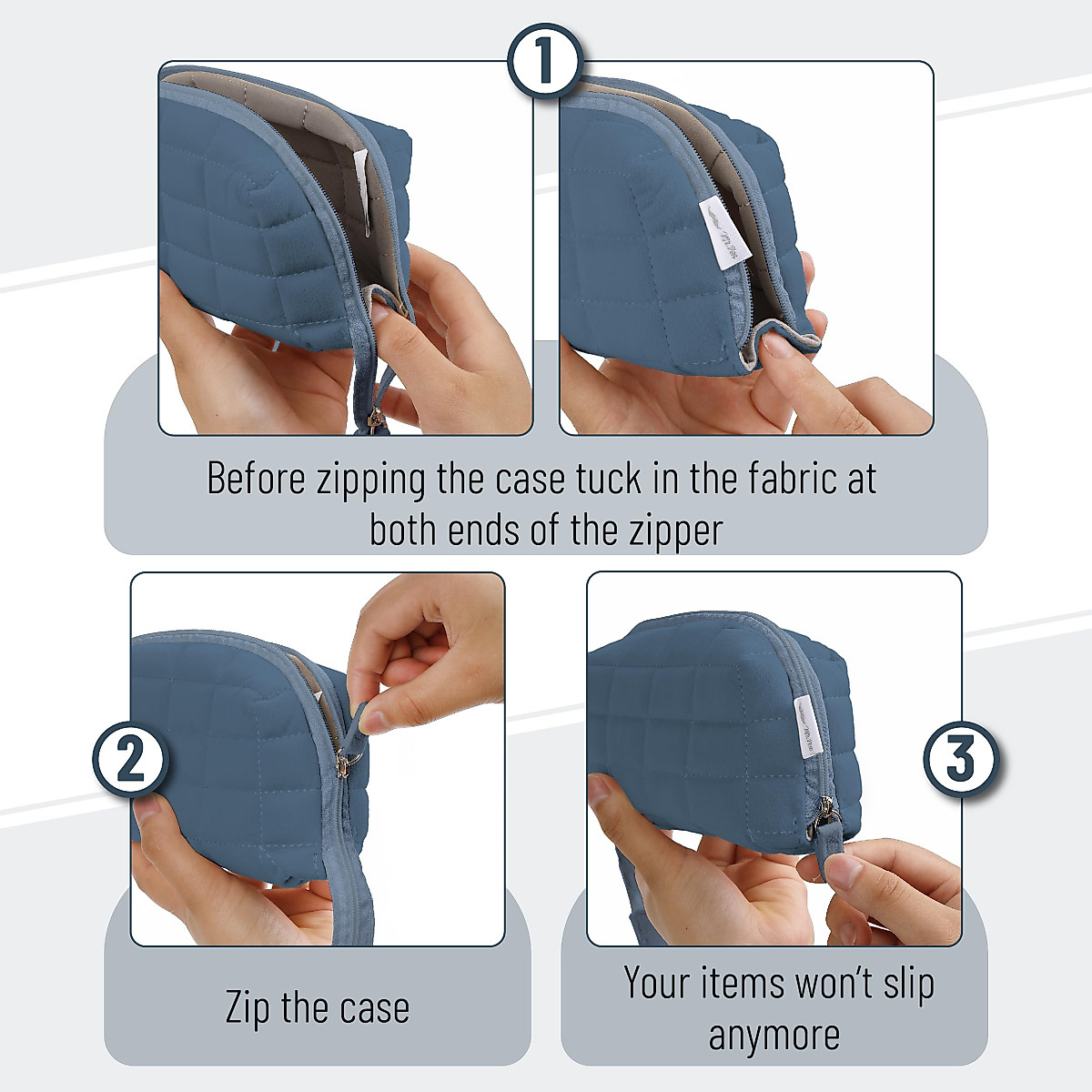 1

Before zipping the case tuck in the fabric at both ends of the zipper

2

Zip the case

3

Your items won't slip anymore