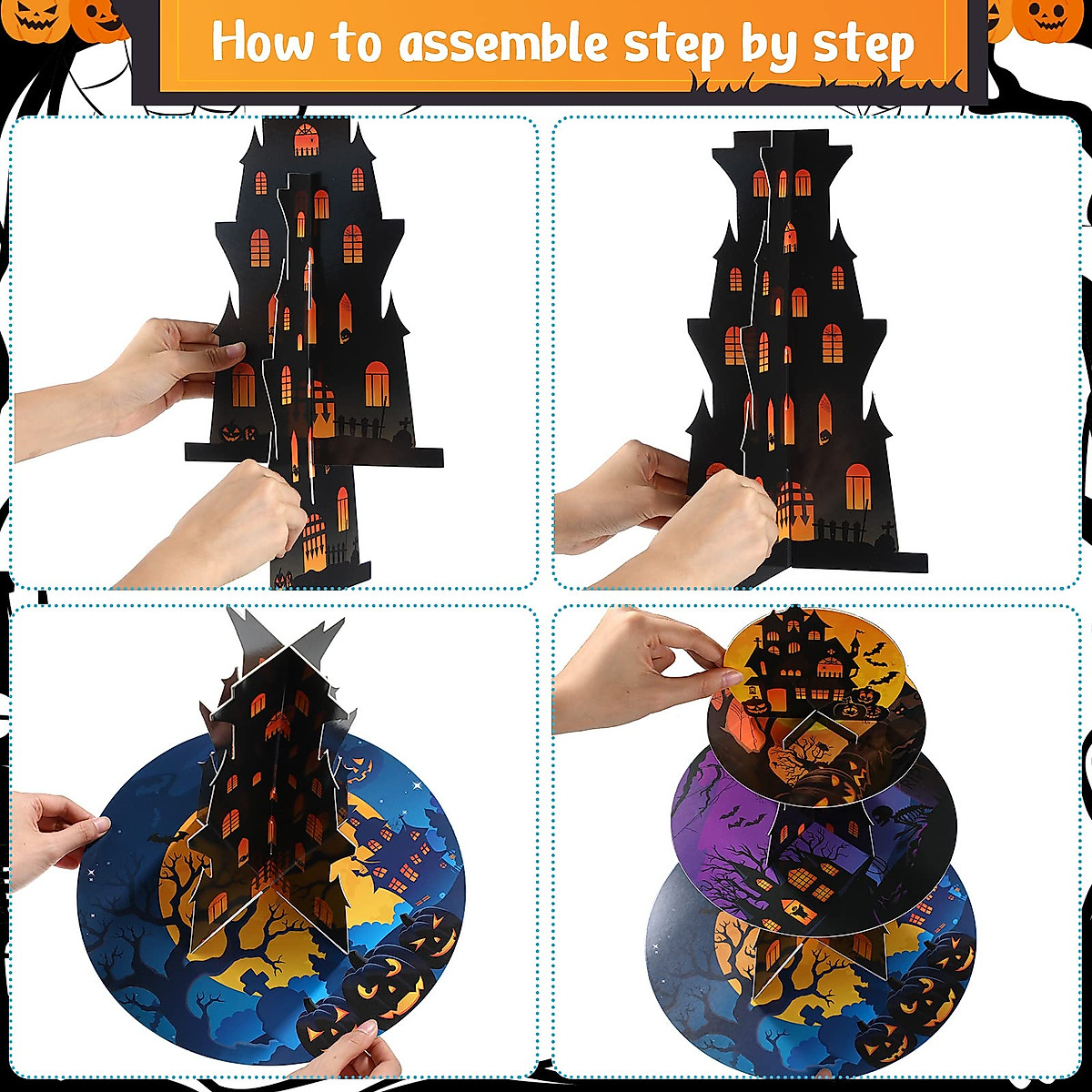 How to assemble step by step