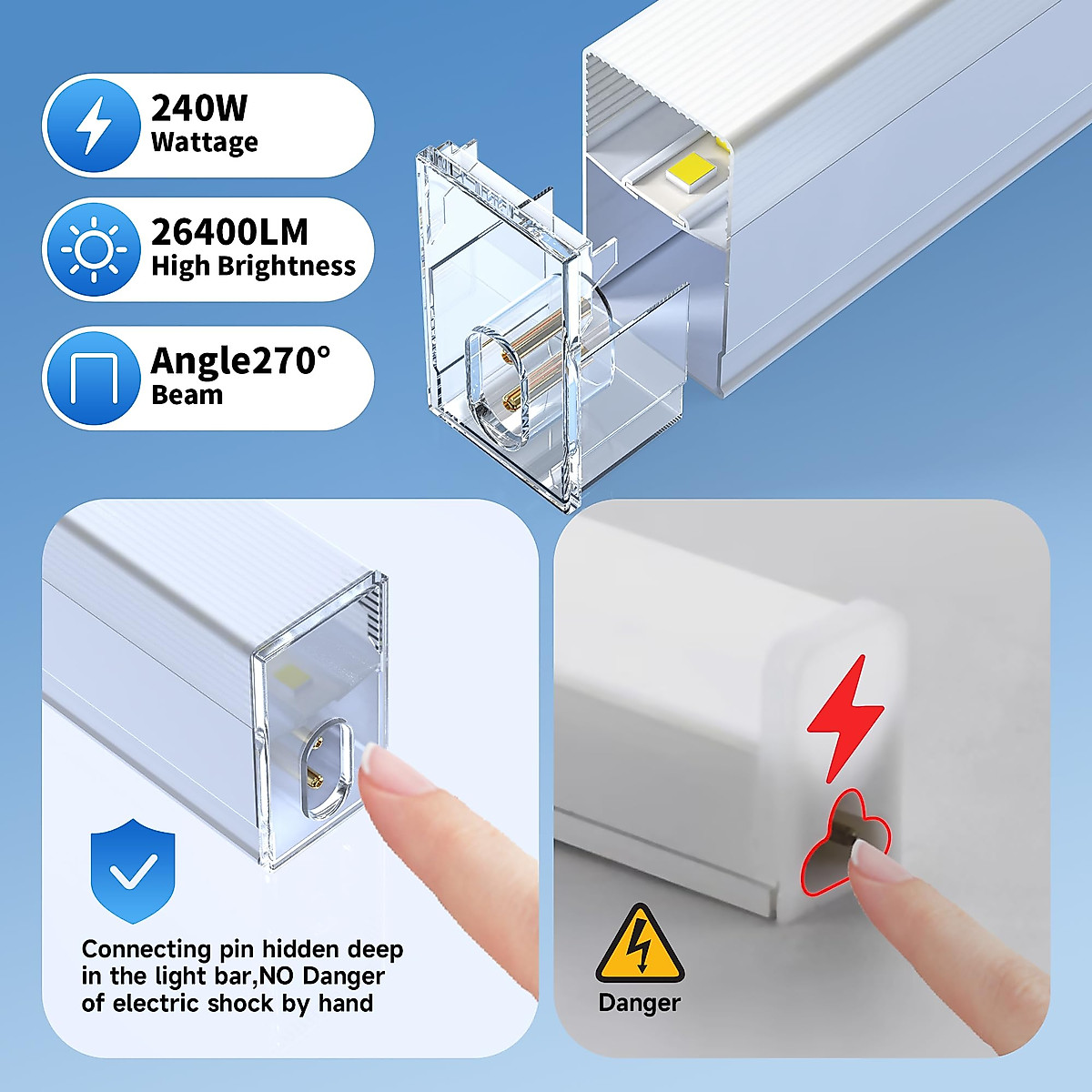 240W
Wattage

26400LM
High Brightness

Angle270°
Beam

Connecting pin hidden deep in the light bar,NO Danger of electric shock by hand

Danger